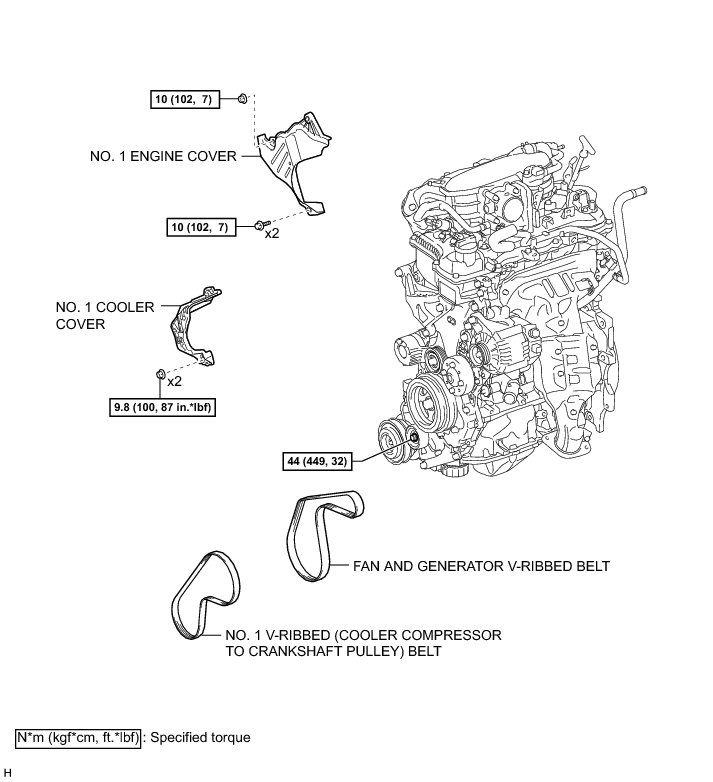 10 (102, 7)

NO. 1 ENGINE COVER

10 (102, 7)

x2

NO. 1 COOLER COVER

x2

9.8 (100, 87 in.*lbf)

44 (449, 32)

FAN AND GENERATOR V-RIBBED BELT

NO. 1 V-RIBBED (COOLER COMPRESSOR TO CRANKSHAFT PULLEY) BELT

N*m (kgf*cm, ft.*lbf) : Specified torque

H