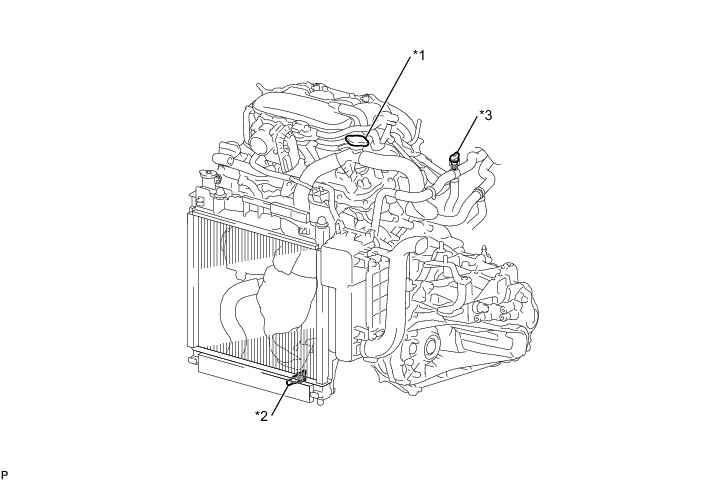 *1

*3

*2

P