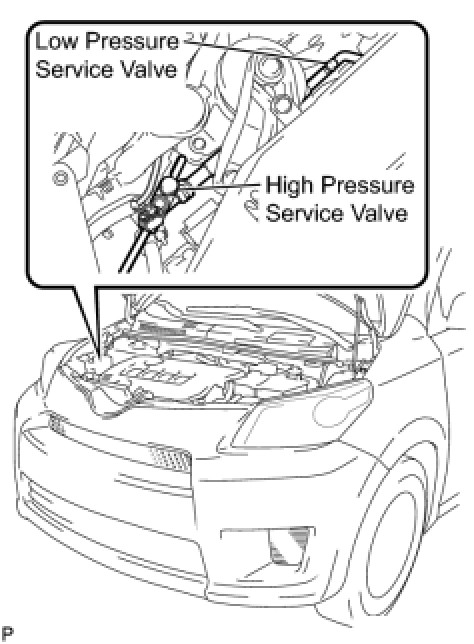 Low Pressure Service Valve

High Pressure Service Valve

P