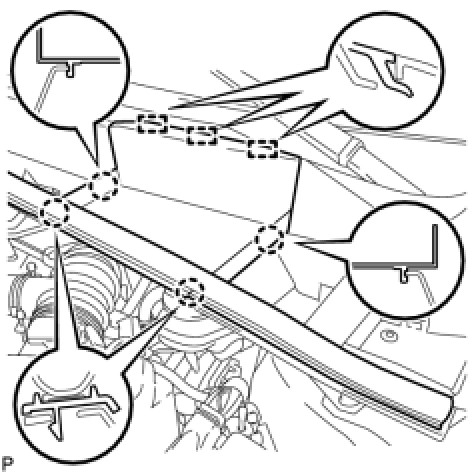 P