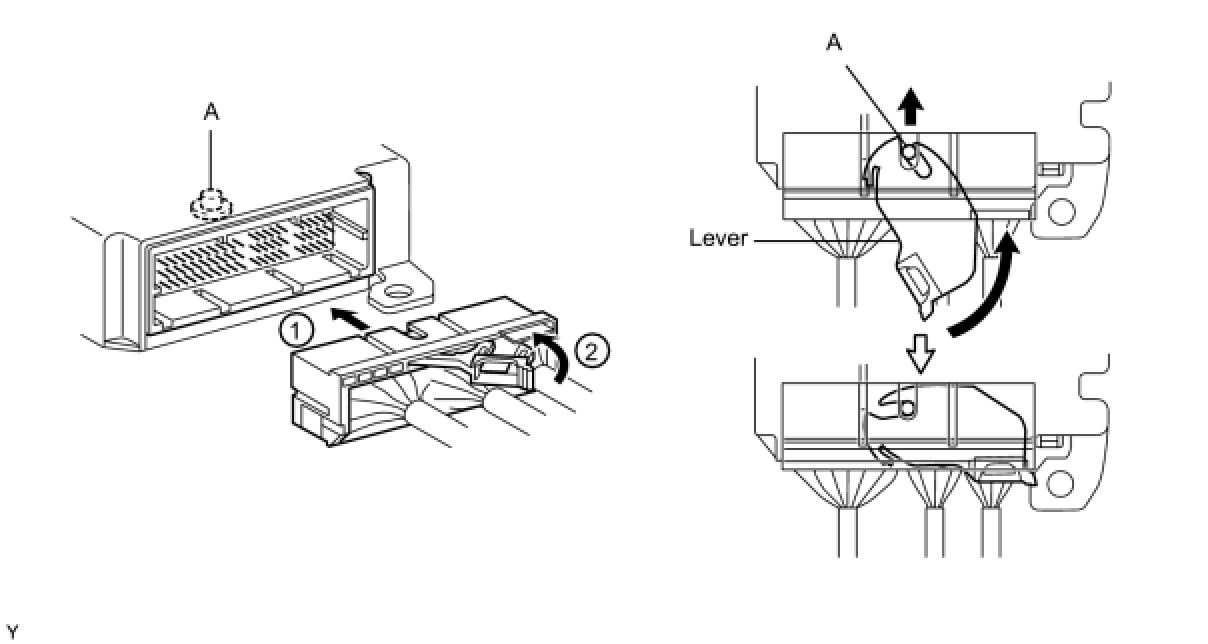 A
1
2
A
Lever
Y