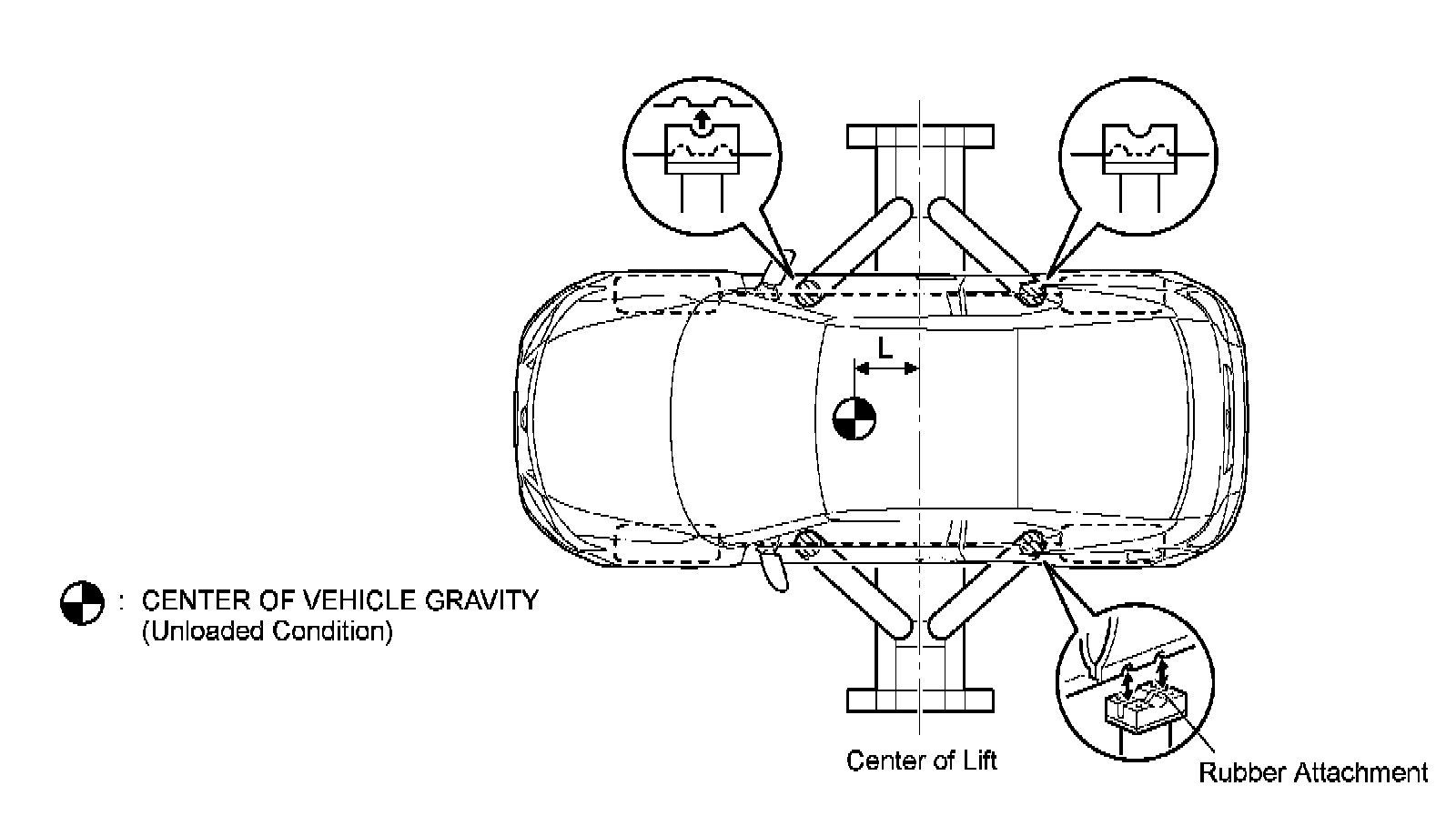 L

: CENTER OF VEHICLE GRAVITY
(Unloaded Condition)

Center of Lift

Rubber Attachment