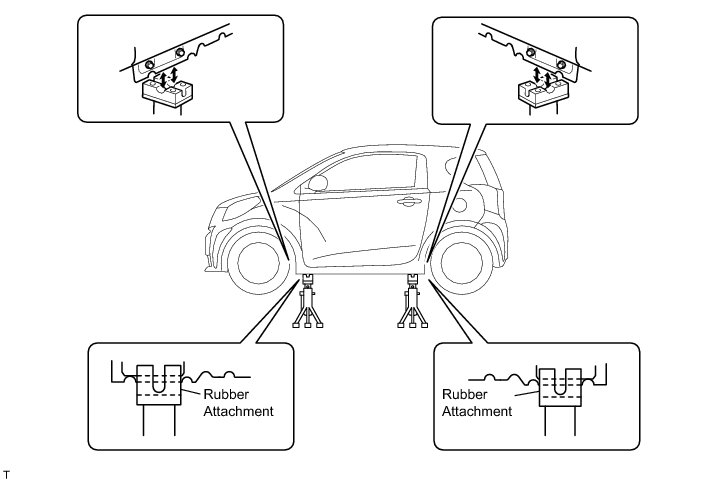 Rubber Attachment

Rubber Attachment

T