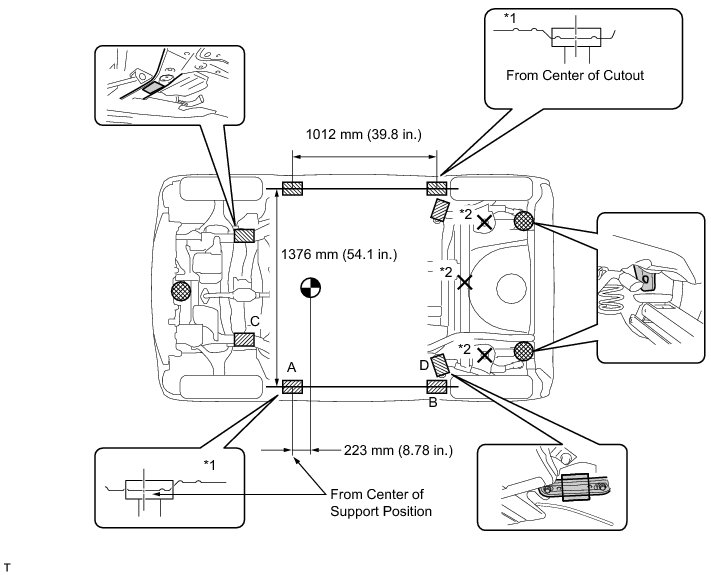 *1

From Center of Cutout

1012 mm (39.8 in.)

*2

1376 mm (54.1 in.)

*2

C

*2

A

D

B

223 mm (8.78 in.)

*1

From Center of Support Position

T