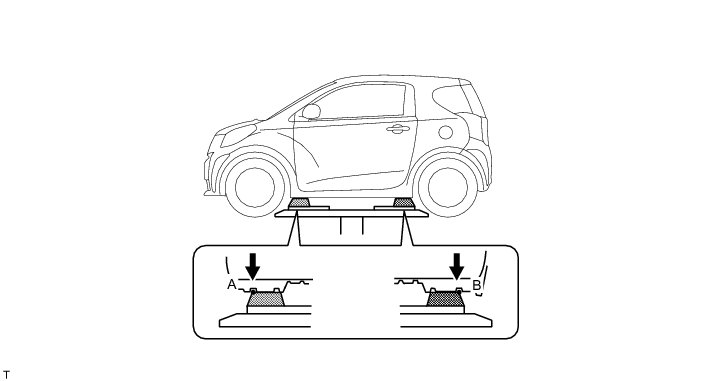 A

B

T