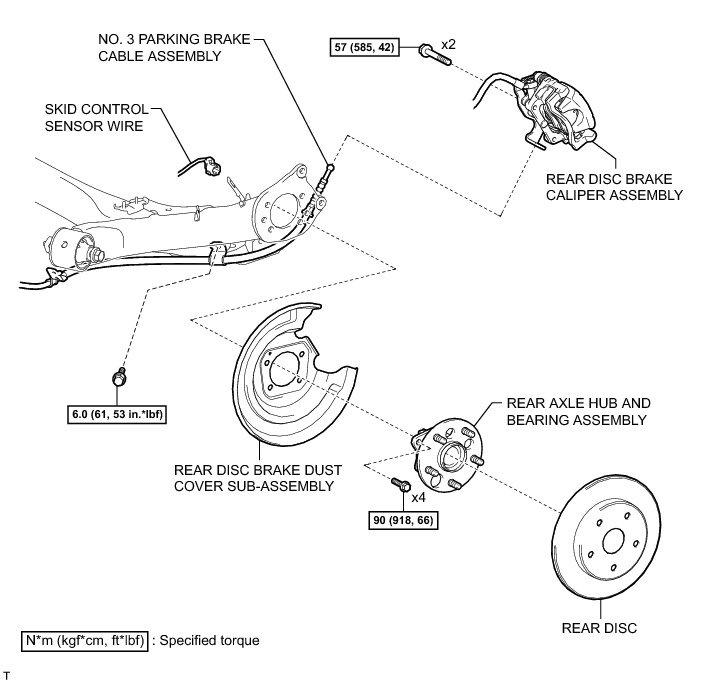 NO. 3 PARKING BRAKE CABLE ASSEMBLY

57 (585, 42)

x2

SKID CONTROL SENSOR WIRE

REAR DISC BRAKE CALIPER ASSEMBLY

6.0 (61, 53 in.*lbf)

REAR AXLE HUB AND BEARING ASSEMBLY

REAR DISC BRAKE DUST COVER SUB-ASSEMBLY

x4

90 (918, 66)

REAR DISC

N*m (kgf*cm, ft*lbf) : Specified torque

T