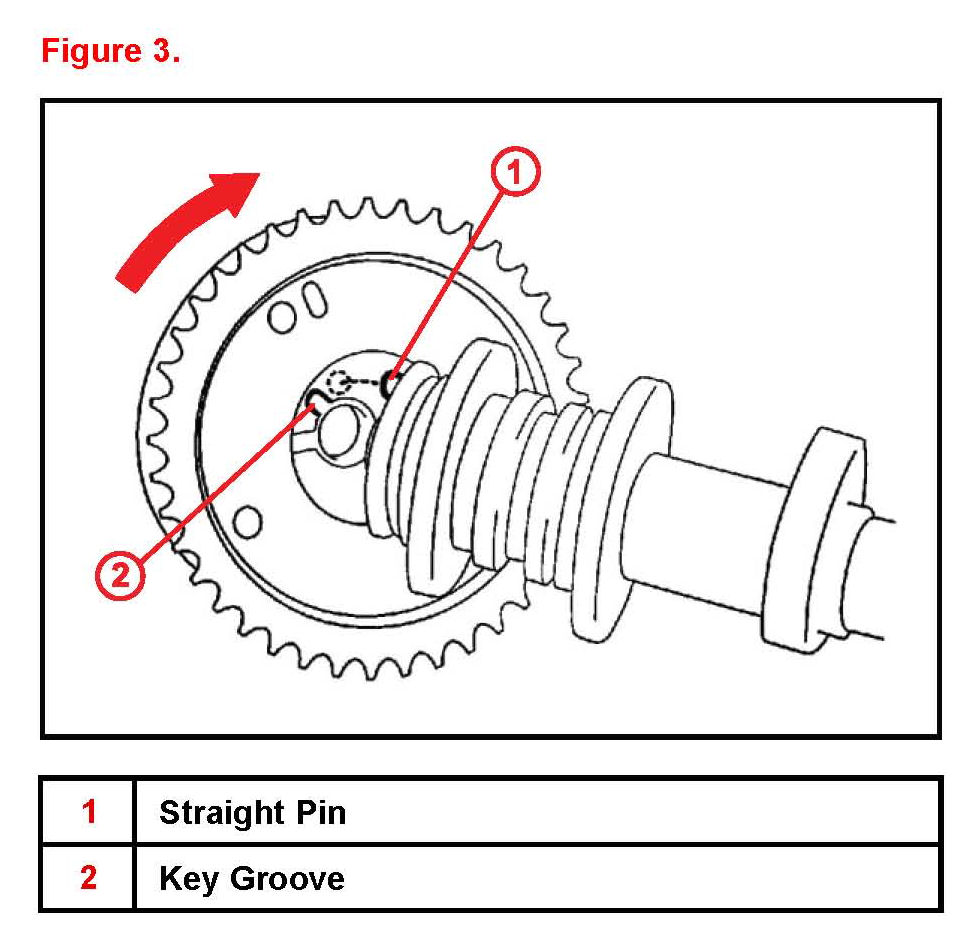 Figure 3.

1

2

| 1 | Straight Pin |
|---|---|
| 2 | Key Groove |