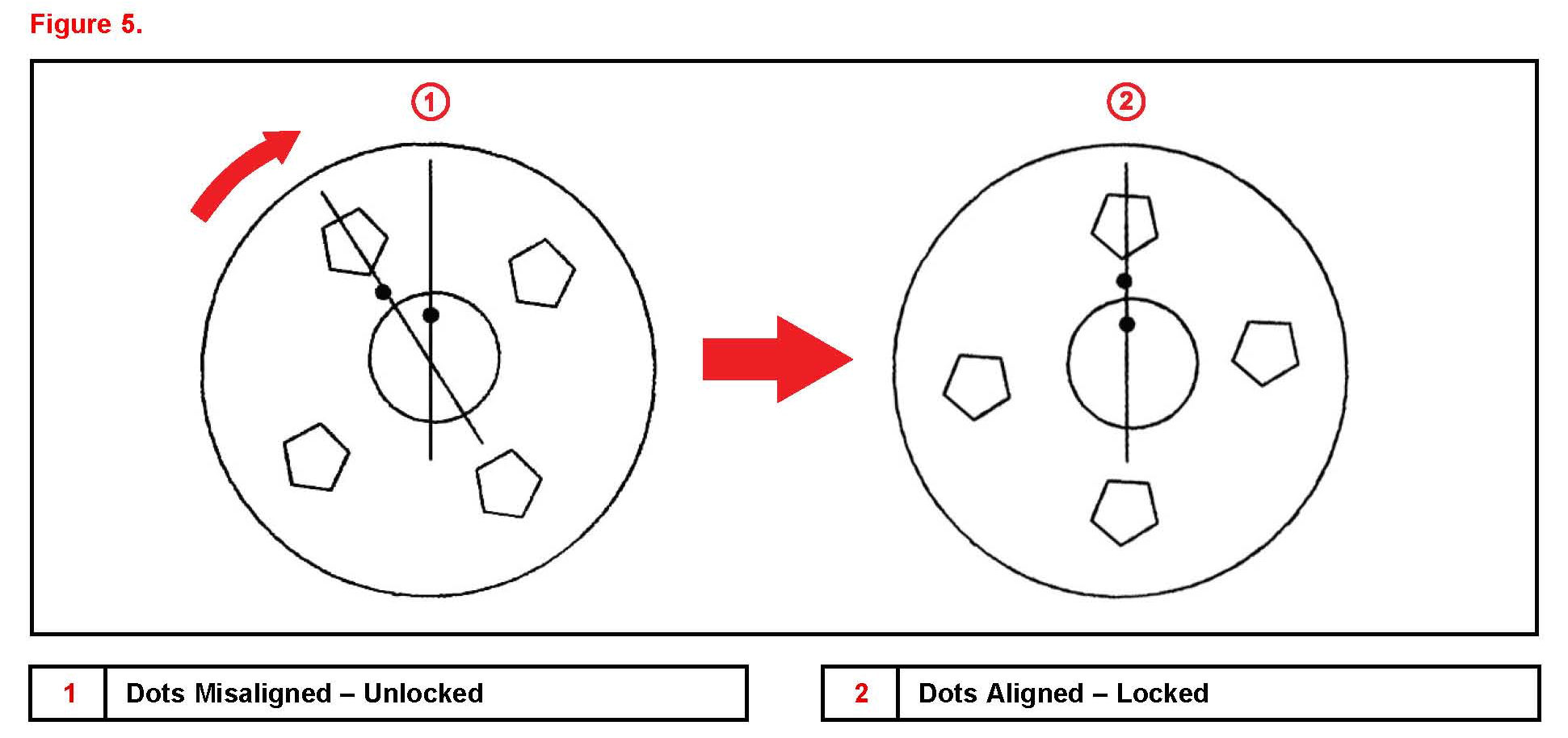 Figure 5.

1

2

| 1 | Dots Misaligned – Unlocked |
|---|---|

| 2 | Dots Aligned – Locked |
|---|---|