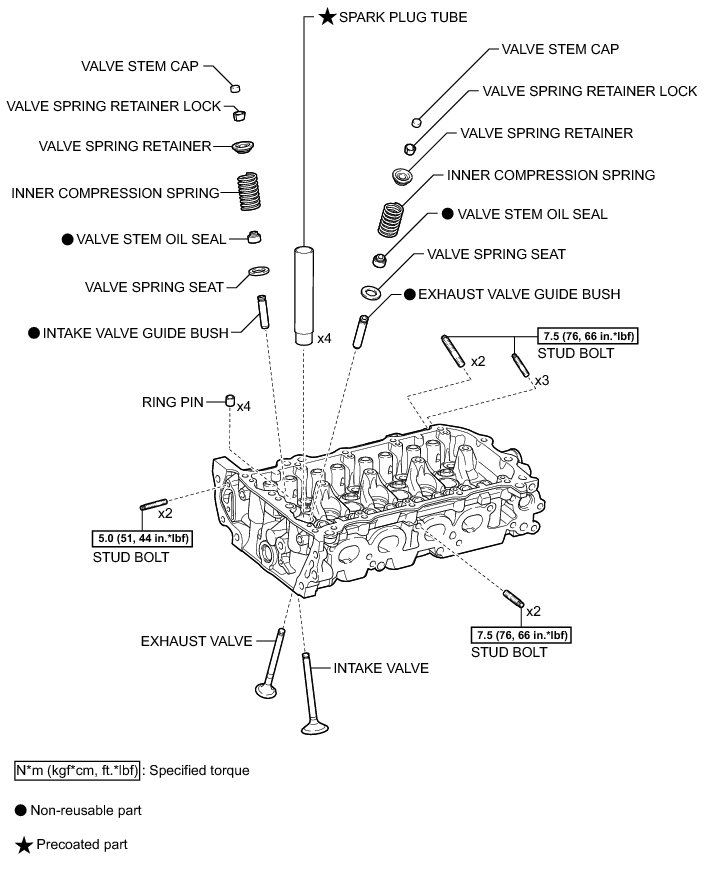 ★ SPARK PLUG TUBE

VALVE STEM CAP

VALVE SPRING RETAINER LOCK

VALVE SPRING RETAINER

INNER COMPRESSION SPRING

● VALVE STEM OIL SEAL

VALVE SPRING SEAT

● INTAKE VALVE GUIDE BUSH

x4

VALVE STEM CAP

VALVE SPRING RETAINER LOCK

VALVE SPRING RETAINER

INNER COMPRESSION SPRING

● VALVE STEM OIL SEAL

VALVE SPRING SEAT

● EXHAUST VALVE GUIDE BUSH

7.5 (76, 66 in.*lbf)

STUD BOLT

x2

x3

RING PIN

x4

x2

5.0 (51, 44 in.*lbf)

STUD BOLT

x2

7.5 (76, 66 in.*lbf)

STUD BOLT

EXHAUST VALVE

INTAKE VALVE

N*m (kgf*cm, ft.*lbf) : Specified torque

● Non-reusable part

★ Precoated part