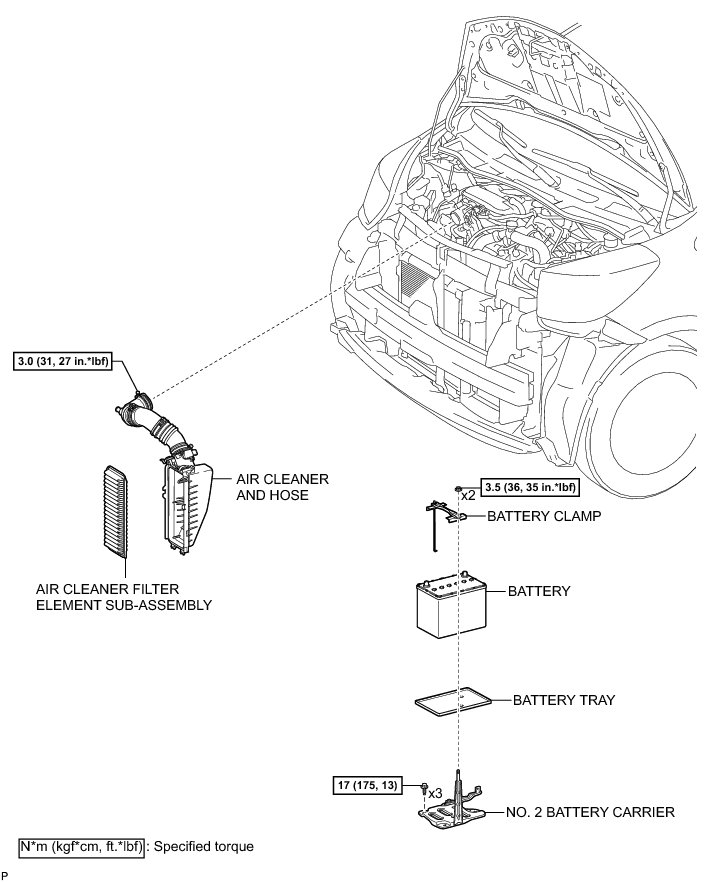 3.0 (31, 27 in.*lbf)

AIR CLEANER AND HOSE

AIR CLEANER FILTER ELEMENT SUB-ASSEMBLY

x2 3.5 (36, 35 in.*lbf)

BATTERY CLAMP

BATTERY

BATTERY TRAY

17 (175, 13) x3

NO. 2 BATTERY CARRIER

N*m (kgf*cm, ft.*lbf) : Specified torque

P