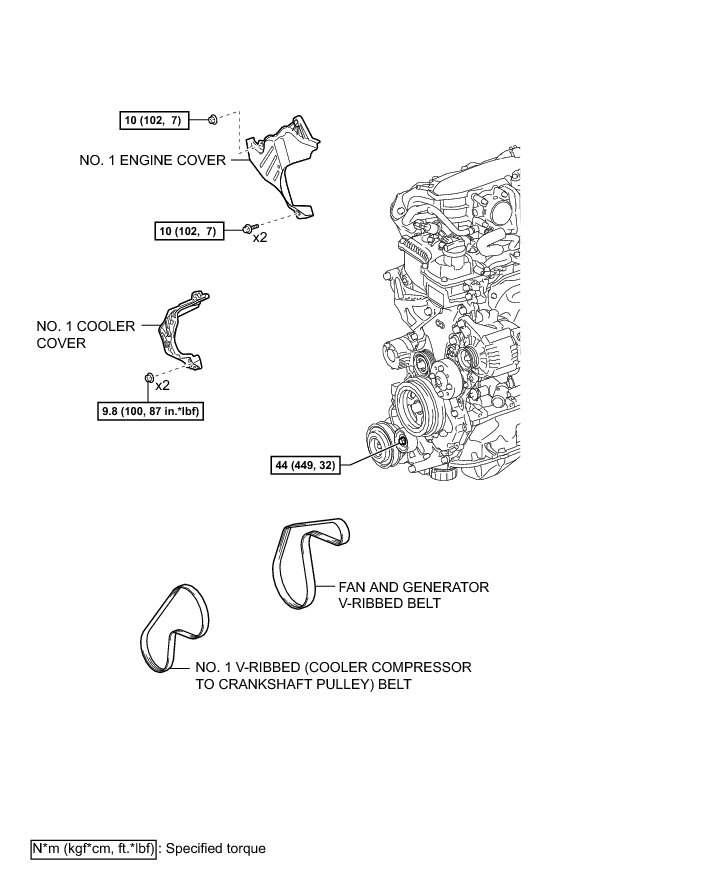 10 (102, 7)

NO. 1 ENGINE COVER

10 (102, 7)

x2

NO. 1 COOLER COVER

x2

9.8 (100, 87 in.*lbf)

44 (449, 32)

FAN AND GENERATOR V-RIBBED BELT

NO. 1 V-RIBBED (COOLER COMPRESSOR TO CRANKSHAFT PULLEY) BELT

N*m (kgf*cm, ft.*lbf) : Specified torque