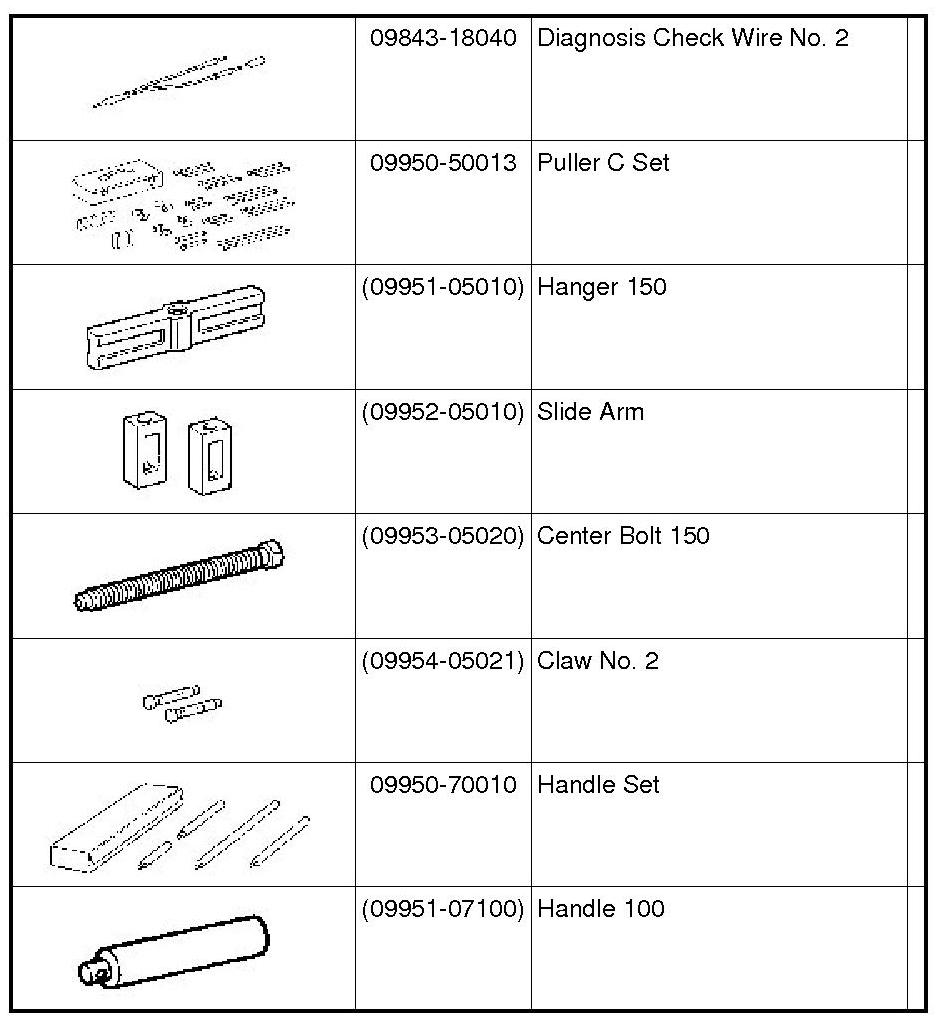 | | | | |
|---|---|---|---|
| | 09843-18040 | Diagnosis Check Wire No. 2 | |
| | 09950-50013 | Puller C Set | |
| | (09951-05010) | Hanger 150 | |
| | (09952-05010) | Slide Arm | |
| | (09953-05020) | Center Bolt 150 | |
| | (09954-05021) | Claw No. 2 | |
| | 09950-70010 | Handle Set | |
| | (09951-07100) | Handle 100 | |