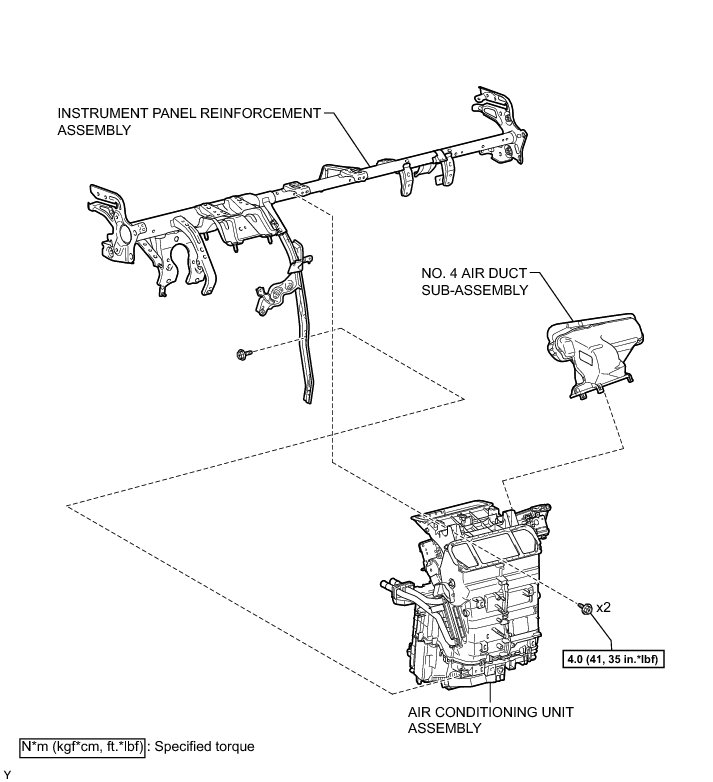 INSTRUMENT PANEL REINFORCEMENT ASSEMBLY

NO. 4 AIR DUCT SUB-ASSEMBLY

x2

4.0 (41, 35 in.*lbf)

AIR CONDITIONING UNIT ASSEMBLY

N*m (kgf*cm, ft.*lbf) : Specified torque

Y