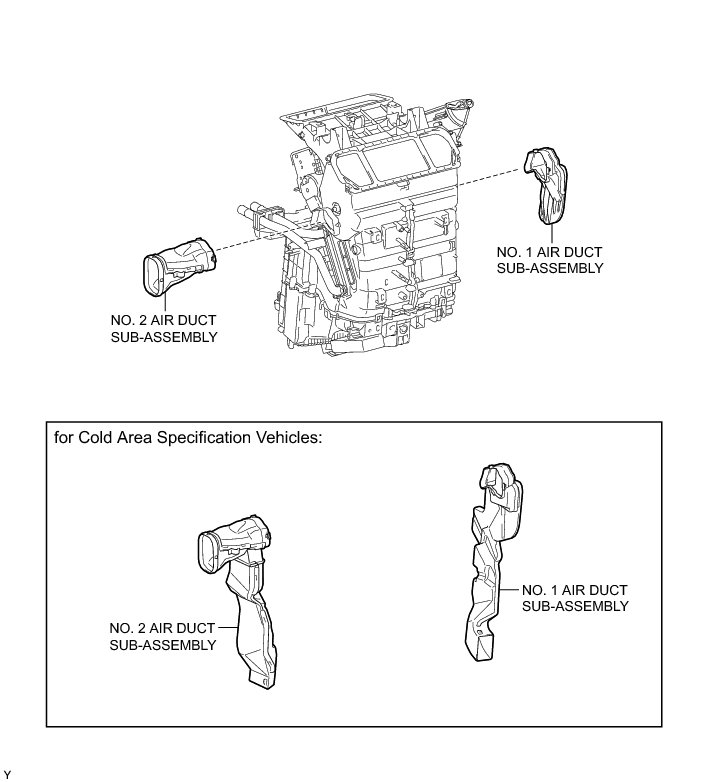 NO. 1 AIR DUCT SUB-ASSEMBLY

NO. 2 AIR DUCT SUB-ASSEMBLY

for Cold Area Specification Vehicles:

NO. 1 AIR DUCT SUB-ASSEMBLY

NO. 2 AIR DUCT SUB-ASSEMBLY

Y