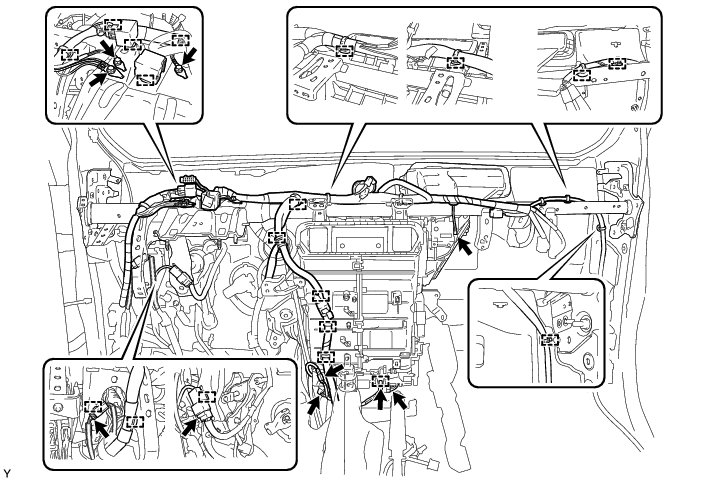 Y