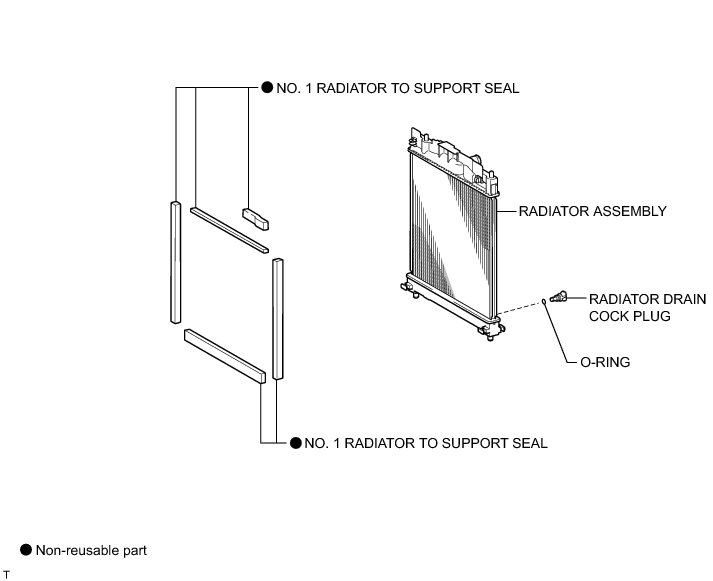 ● NO. 1 RADIATOR TO SUPPORT SEAL

RADIATOR ASSEMBLY

RADIATOR DRAIN COCK PLUG

O-RING

● NO. 1 RADIATOR TO SUPPORT SEAL

● Non-reusable part

T