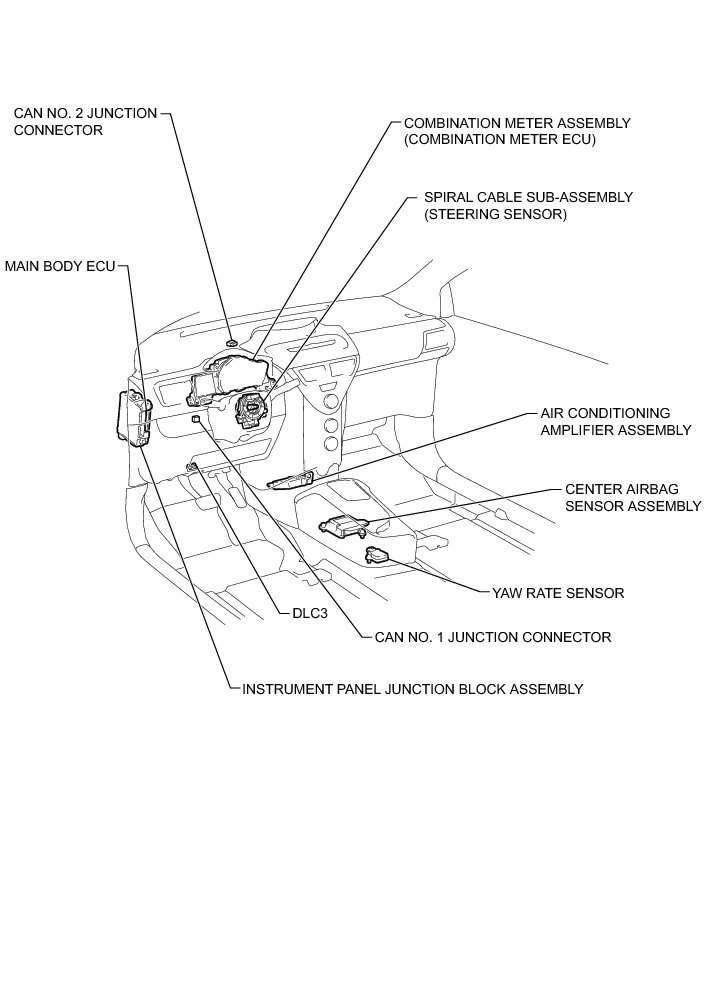 CAN NO. 2 JUNCTION CONNECTOR

COMBINATION METER ASSEMBLY (COMBINATION METER ECU)

SPIRAL CABLE SUB-ASSEMBLY (STEERING SENSOR)

MAIN BODY ECU

AIR CONDITIONING AMPLIFIER ASSEMBLY

CENTER AIRBAG SENSOR ASSEMBLY

YAW RATE SENSOR

DLC3

CAN NO. 1 JUNCTION CONNECTOR

INSTRUMENT PANEL JUNCTION BLOCK ASSEMBLY