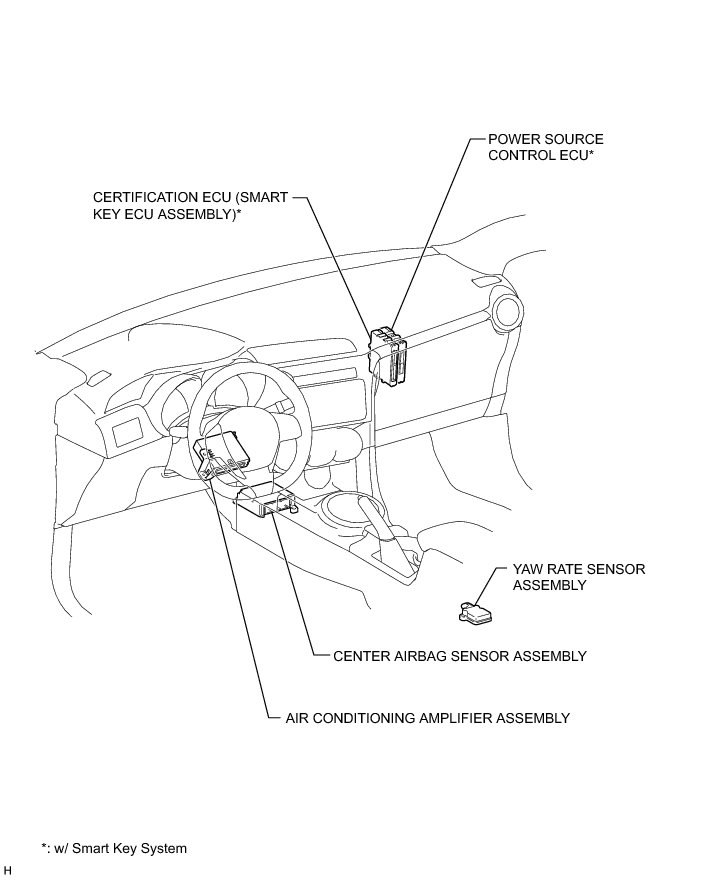 POWER SOURCE CONTROL ECU*

CERTIFICATION ECU (SMART KEY ECU ASSEMBLY)*

YAW RATE SENSOR ASSEMBLY

CENTER AIRBAG SENSOR ASSEMBLY

AIR CONDITIONING AMPLIFIER ASSEMBLY

*: w/ Smart Key System

H