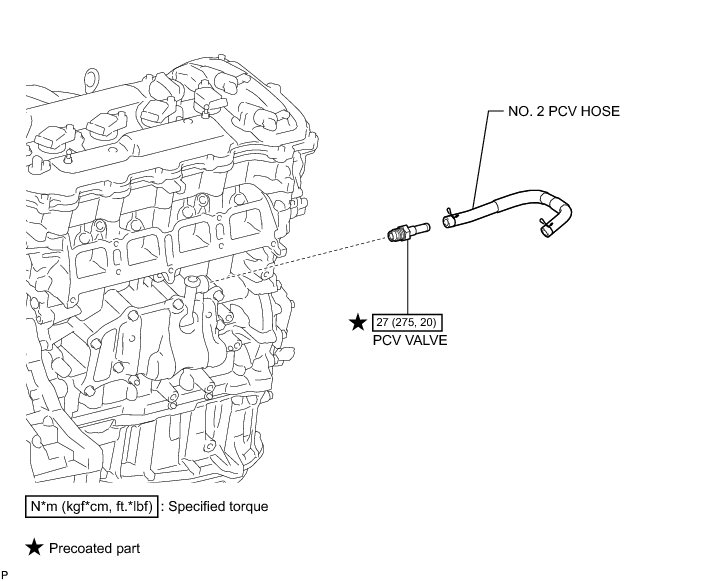 NO. 2 PCV HOSE

★ 27 (275, 20)
PCV VALVE

N*m (kgf*cm, ft.*lbf) : Specified torque

★ Precoated part

P