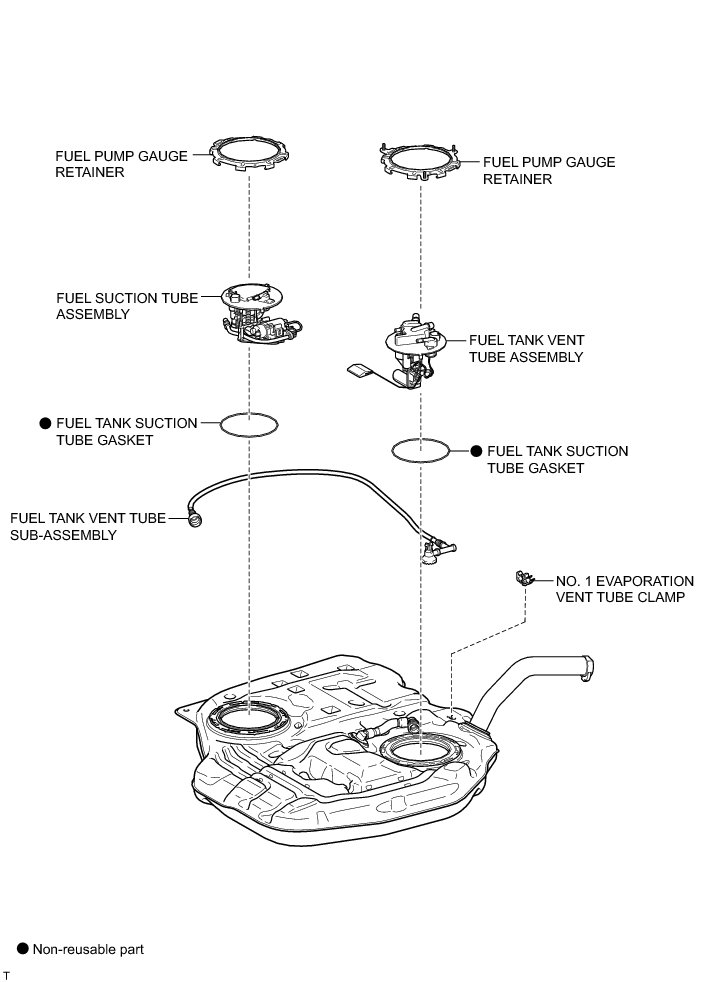 FUEL PUMP GAUGE RETAINER

FUEL PUMP GAUGE RETAINER

FUEL SUCTION TUBE ASSEMBLY

FUEL TANK VENT TUBE ASSEMBLY

● FUEL TANK SUCTION TUBE GASKET

● FUEL TANK SUCTION TUBE GASKET

FUEL TANK VENT TUBE SUB-ASSEMBLY

NO. 1 EVAPORATION VENT TUBE CLAMP

● Non-reusable part

T