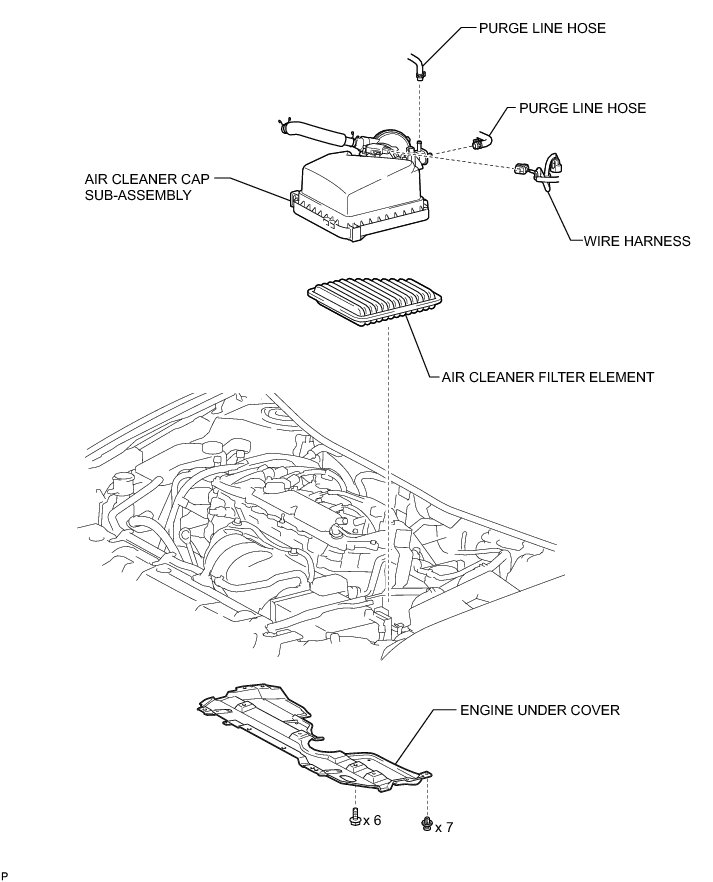 PURGE LINE HOSE

PURGE LINE HOSE

AIR CLEANER CAP SUB-ASSEMBLY

WIRE HARNESS

AIR CLEANER FILTER ELEMENT

ENGINE UNDER COVER

x 6

x 7

P