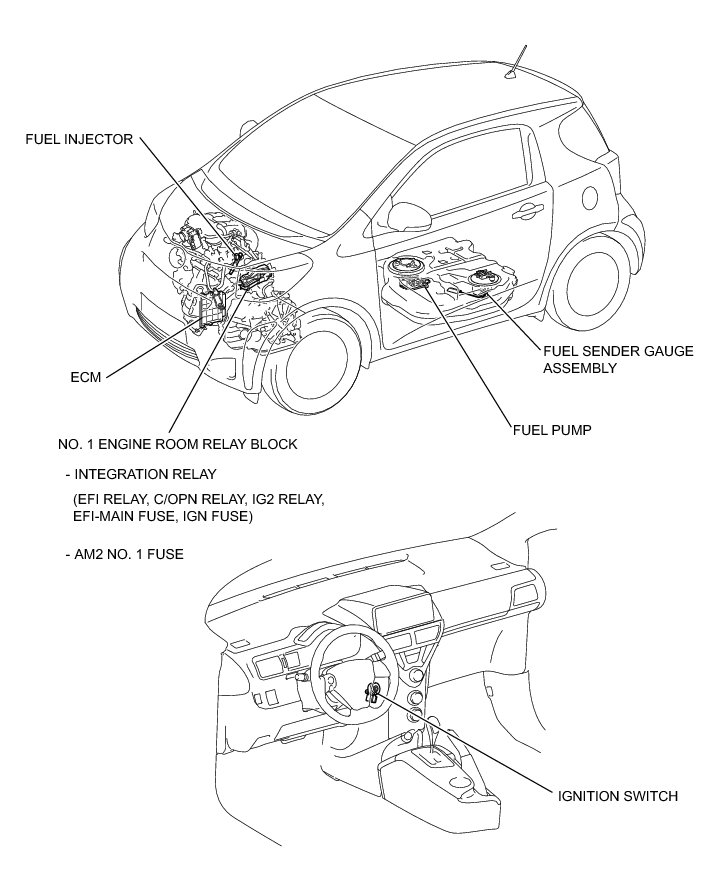 FUEL INJECTOR

ECM

FUEL SENDER GAUGE ASSEMBLY

FUEL PUMP

NO. 1 ENGINE ROOM RELAY BLOCK

- INTEGRATION RELAY

(EFI RELAY, C/OPN RELAY, IG2 RELAY, EFI-MAIN FUSE, IGN FUSE)

- AM2 NO. 1 FUSE

IGNITION SWITCH