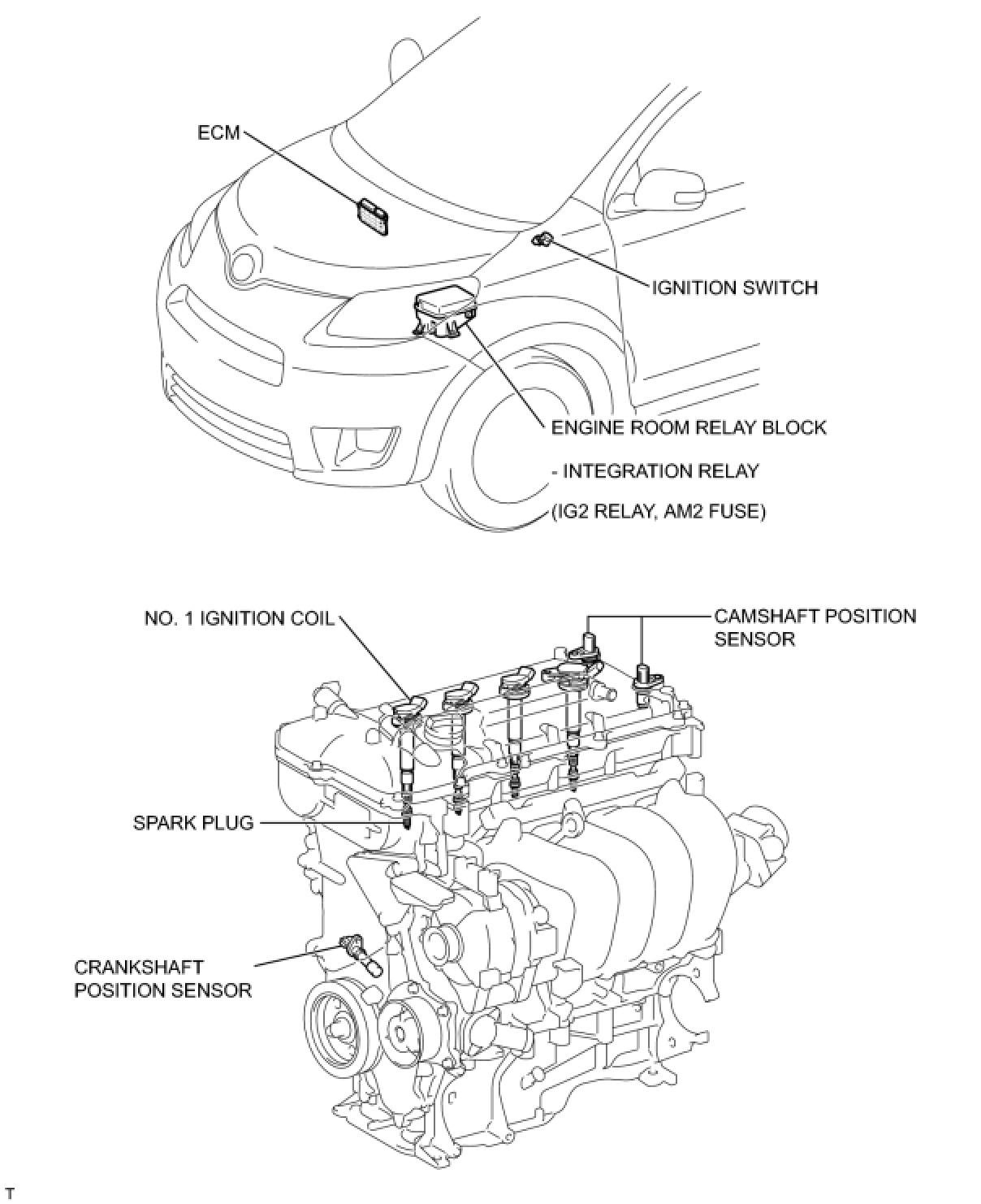 ECM

IGNITION SWITCH

ENGINE ROOM RELAY BLOCK

- INTEGRATION RELAY

(IG2 RELAY, AM2 FUSE)

NO. 1 IGNITION COIL

CAMSHAFT POSITION SENSOR

SPARK PLUG

CRANKSHAFT POSITION SENSOR

T