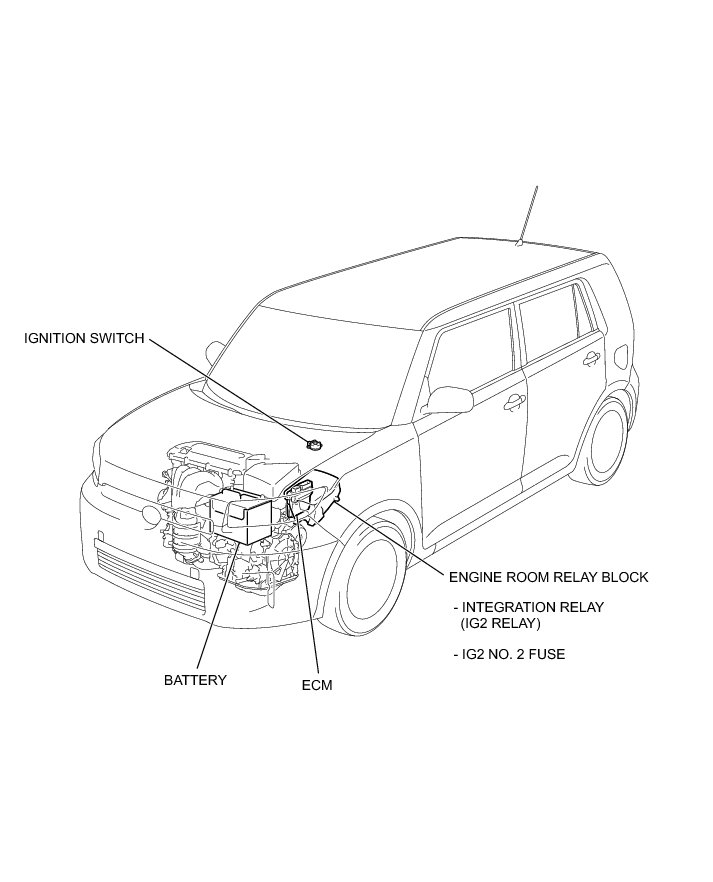 IGNITION SWITCH

ENGINE ROOM RELAY BLOCK

- INTEGRATION RELAY (IG2 RELAY)

- IG2 NO. 2 FUSE

BATTERY

ECM