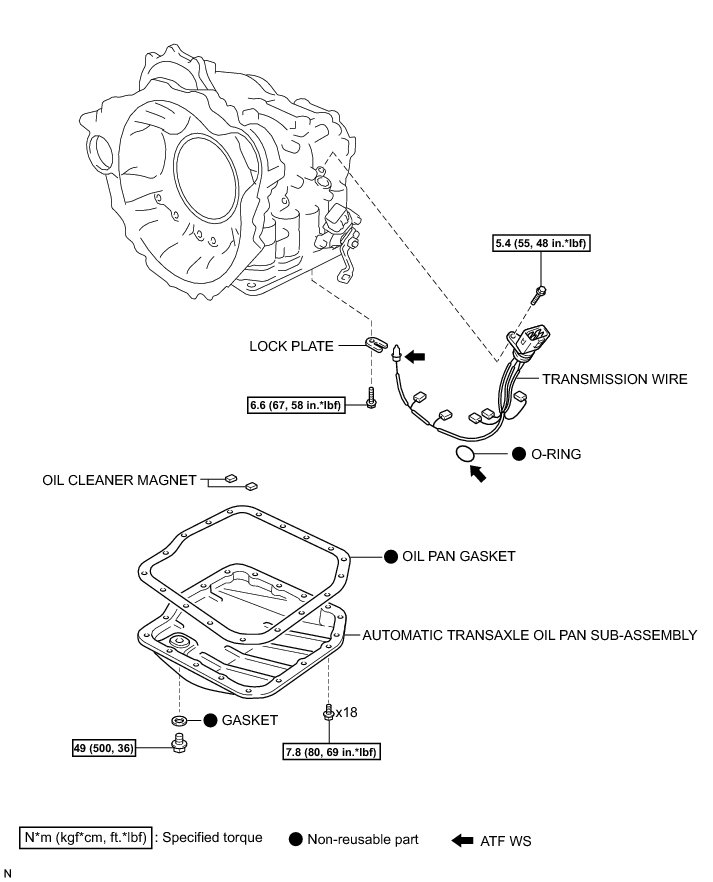 5.4 (55, 48 in.*lbf)

LOCK PLATE

TRANSMISSION WIRE

6.6 (67, 58 in.*lbf)

O-RING

OIL CLEANER MAGNET

OIL PAN GASKET

AUTOMATIC TRANSAXLE OIL PAN SUB-ASSEMBLY

GASKET

x18

49 (500, 36)

7.8 (80, 69 in.*lbf)

N*m (kgf*cm, ft.*lbf) : Specified torque

Non-reusable part

ATF WS

N