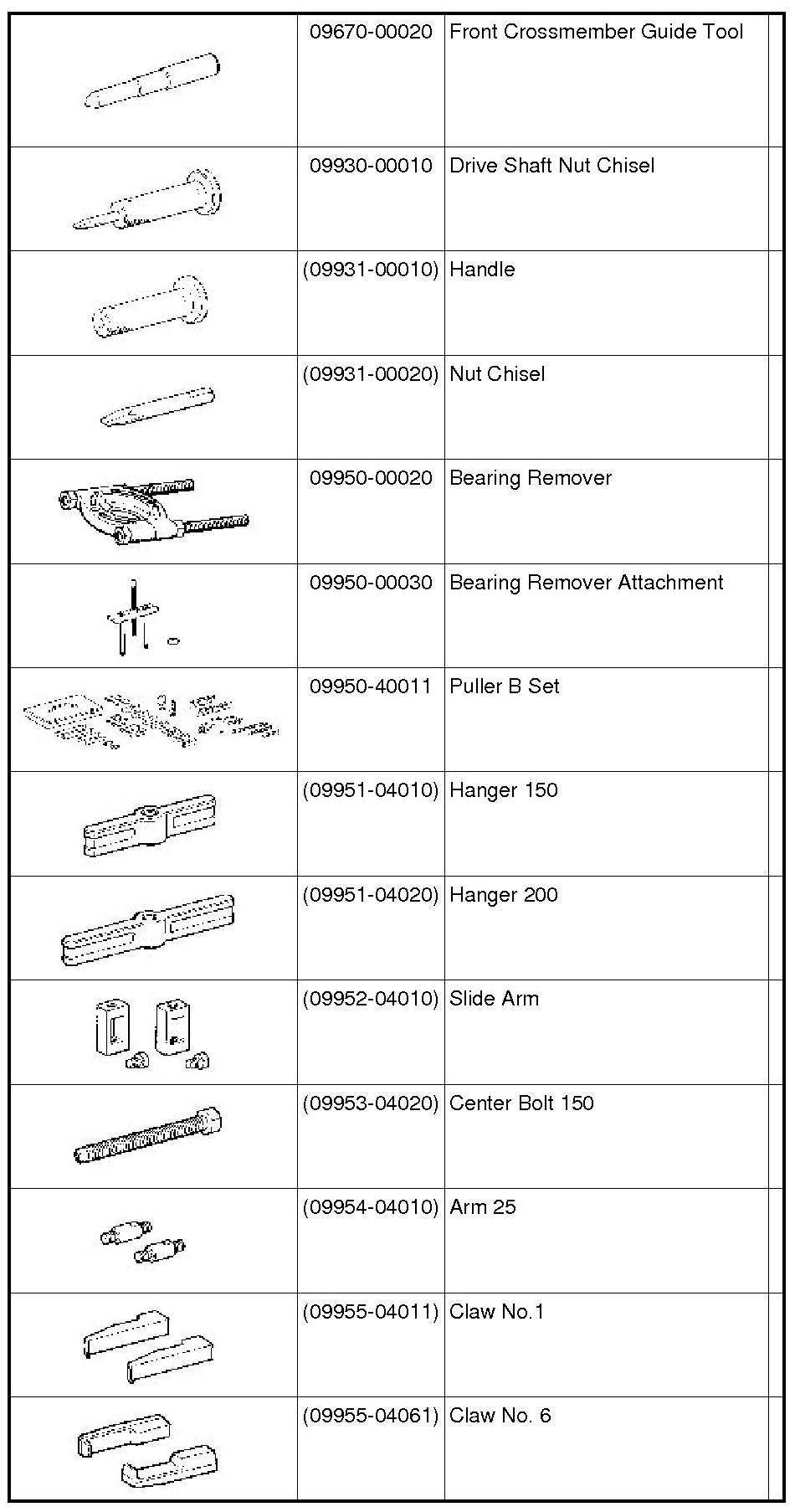 |  |  |  |  |
|---|---|---|---|
|  | 09670-00020 | Front Crossmember Guide Tool |  |
|  | 09930-00010 | Drive Shaft Nut Chisel |  |
|  | (09931-00010) | Handle |  |
|  | (09931-00020) | Nut Chisel |  |
|  | 09950-00020 | Bearing Remover |  |
|  | 09950-00030 | Bearing Remover Attachment |  |
|  | 09950-40011 | Puller B Set |  |
|  | (09951-04010) | Hanger 150 |  |
|  | (09951-04020) | Hanger 200 |  |
|  | (09952-04010) | Slide Arm |  |
|  | (09953-04020) | Center Bolt 150 |  |
|  | (09954-04010) | Arm 25 |  |
|  | (09955-04011) | Claw No.1 |  |
|  | (09955-04061) | Claw No. 6 |  |