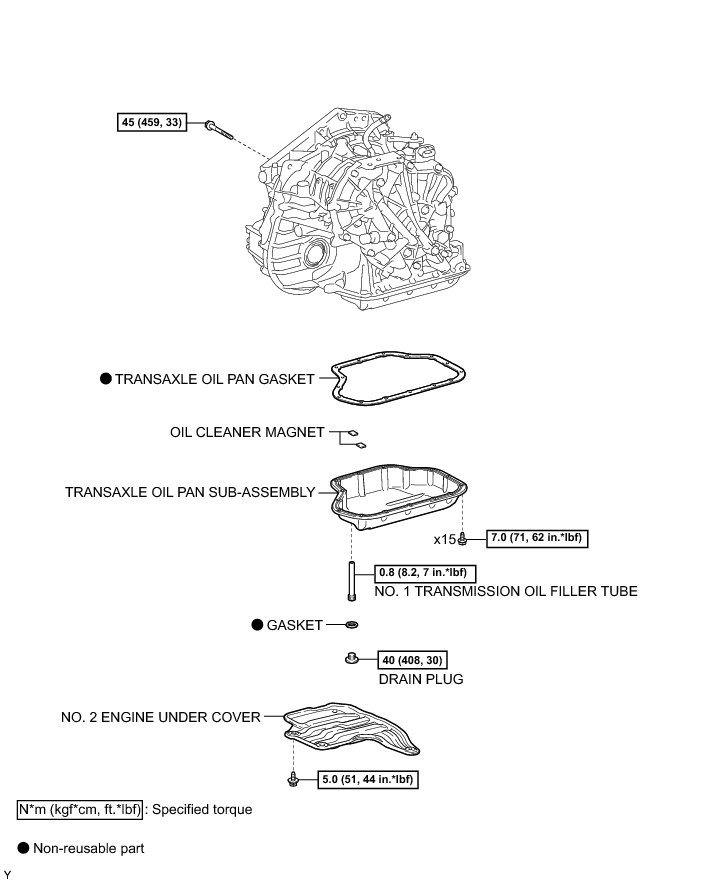 45 (459, 33)

● TRANSAXLE OIL PAN GASKET

OIL CLEANER MAGNET

TRANSAXLE OIL PAN SUB-ASSEMBLY

x15 7.0 (71, 62 in.*lbf)

0.8 (8.2, 7 in.*lbf)
NO. 1 TRANSMISSION OIL FILLER TUBE

● GASKET

40 (408, 30)
DRAIN PLUG

NO. 2 ENGINE UNDER COVER

5.0 (51, 44 in.*lbf)

N*m (kgf*cm, ft.*lbf) : Specified torque

● Non-reusable part

Y