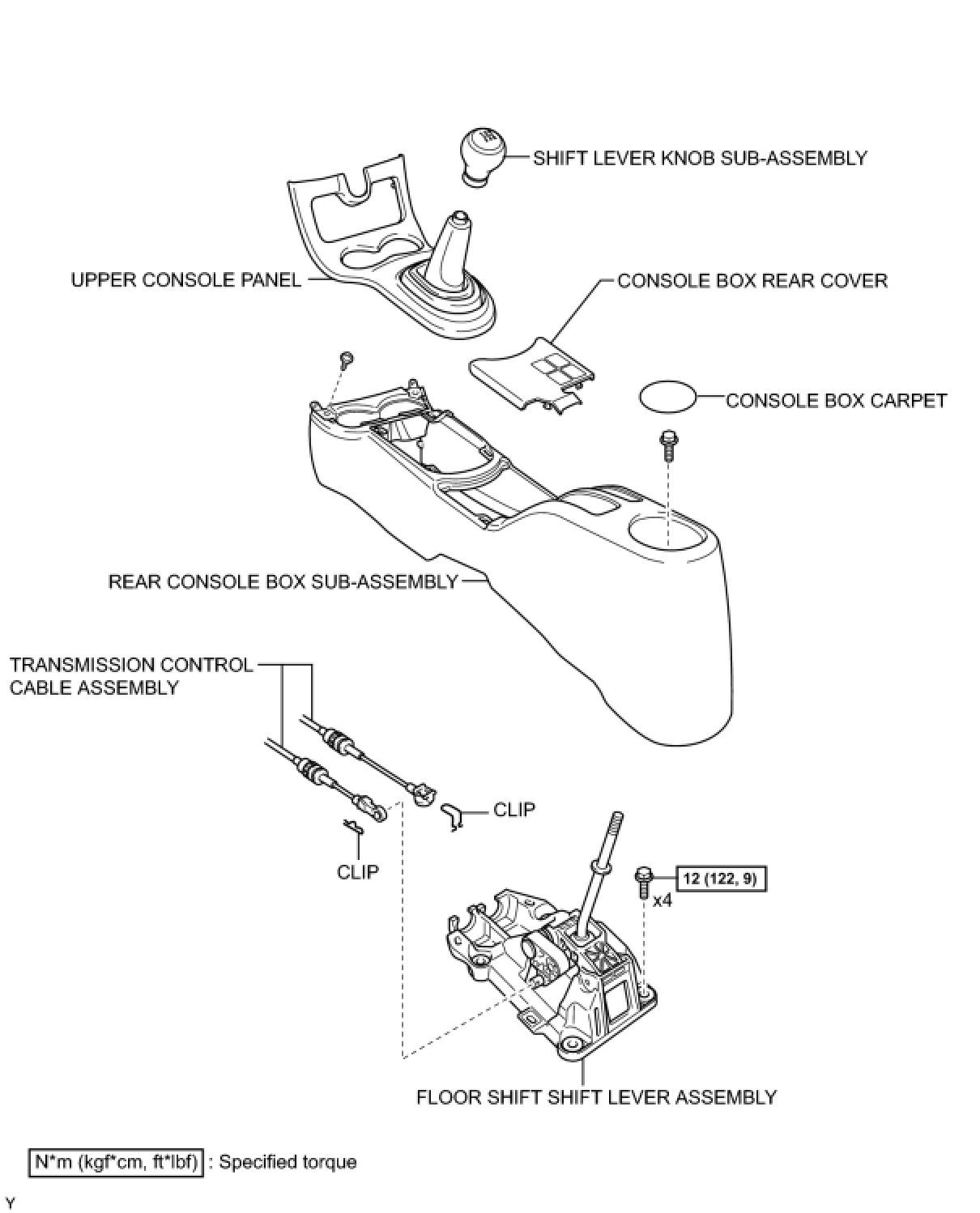 SHIFT LEVER KNOB SUB-ASSEMBLY

UPPER CONSOLE PANEL

CONSOLE BOX REAR COVER

CONSOLE BOX CARPET

REAR CONSOLE BOX SUB-ASSEMBLY

TRANSMISSION CONTROL CABLE ASSEMBLY

CLIP

CLIP

12 (122, 9)

x4

FLOOR SHIFT SHIFT LEVER ASSEMBLY

N*m (kgf*cm, ft*lbf) : Specified torque

Y