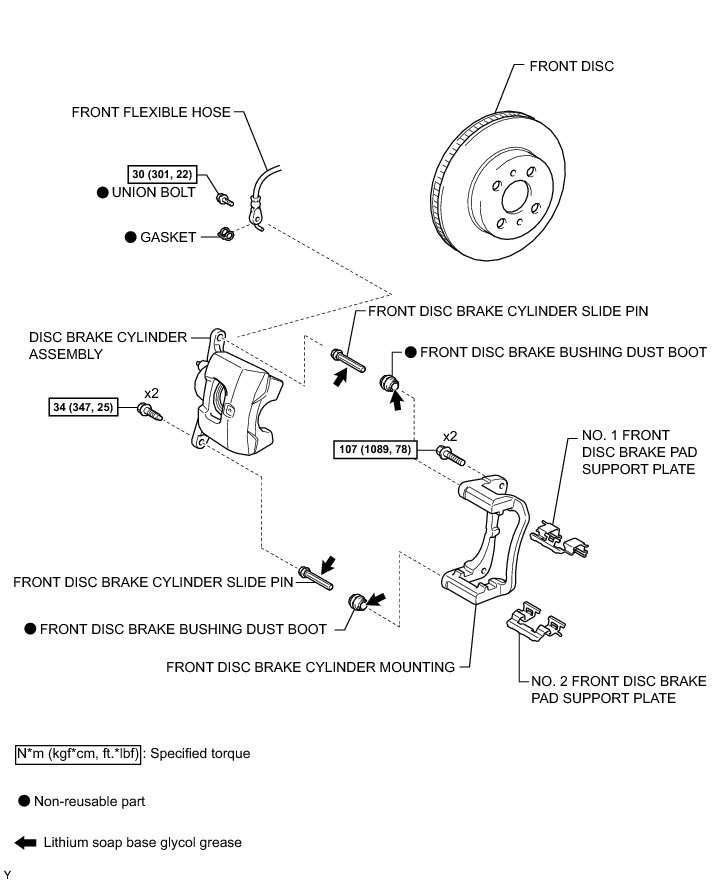 FRONT DISC

FRONT FLEXIBLE HOSE

30 (301, 22)

● UNION BOLT

● GASKET

FRONT DISC BRAKE CYLINDER SLIDE PIN

DISC BRAKE CYLINDER ASSEMBLY

● FRONT DISC BRAKE BUSHING DUST BOOT

x2

34 (347, 25)

x2

107 (1089, 78)

NO. 1 FRONT DISC BRAKE PAD SUPPORT PLATE

FRONT DISC BRAKE CYLINDER SLIDE PIN

● FRONT DISC BRAKE BUSHING DUST BOOT

FRONT DISC BRAKE CYLINDER MOUNTING

NO. 2 FRONT DISC BRAKE PAD SUPPORT PLATE

N*m (kgf*cm, ft.*lbf) : Specified torque

● Non-reusable part

Lithium soap base glycol grease

Y