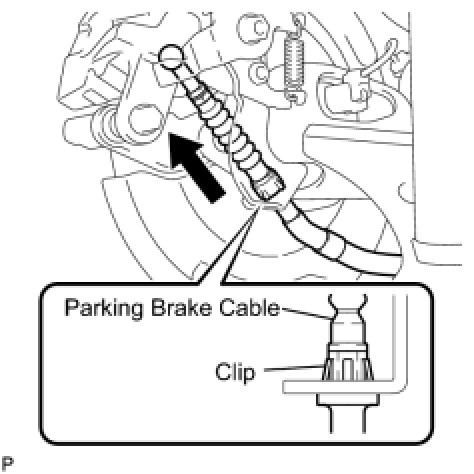 Parking Brake Cable

Clip

P