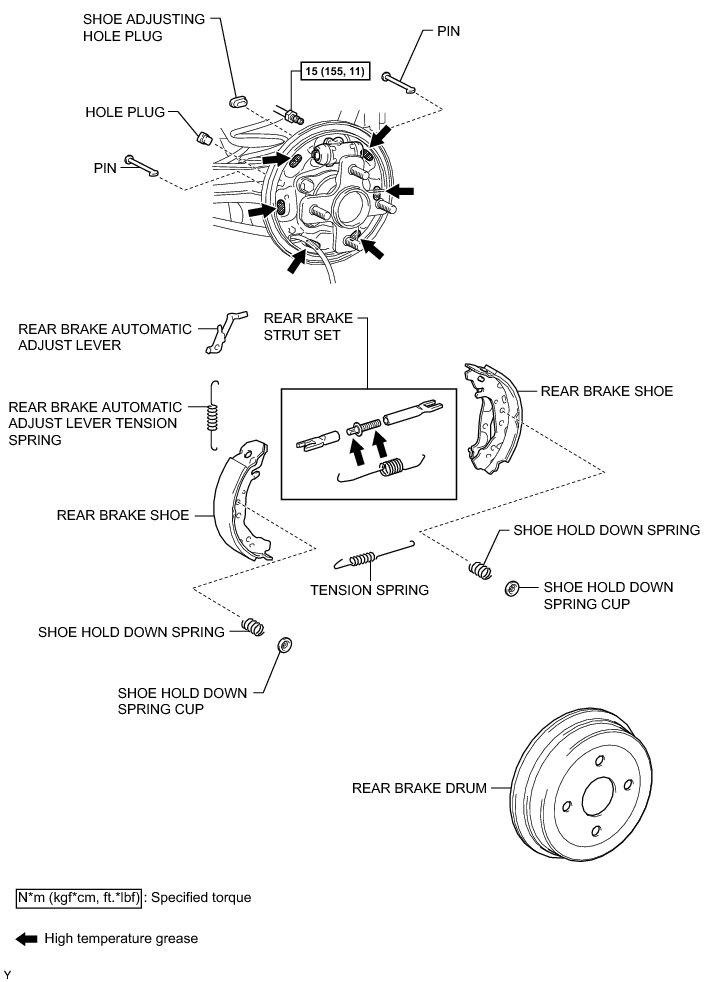 SHOE ADJUSTING HOLE PLUG

PIN

15 (155, 11)

HOLE PLUG

PIN

REAR BRAKE AUTOMATIC ADJUST LEVER

REAR BRAKE STRUT SET

REAR BRAKE AUTOMATIC ADJUST LEVER TENSION SPRING

REAR BRAKE SHOE

REAR BRAKE SHOE

SHOE HOLD DOWN SPRING

TENSION SPRING

SHOE HOLD DOWN SPRING CUP

SHOE HOLD DOWN SPRING

SHOE HOLD DOWN SPRING CUP

REAR BRAKE DRUM

N*m (kgf*cm, ft.*lbf) : Specified torque

High temperature grease

Y