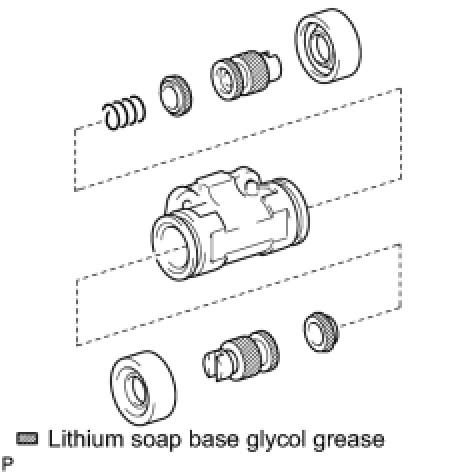 Lithium soap base glycol grease

P