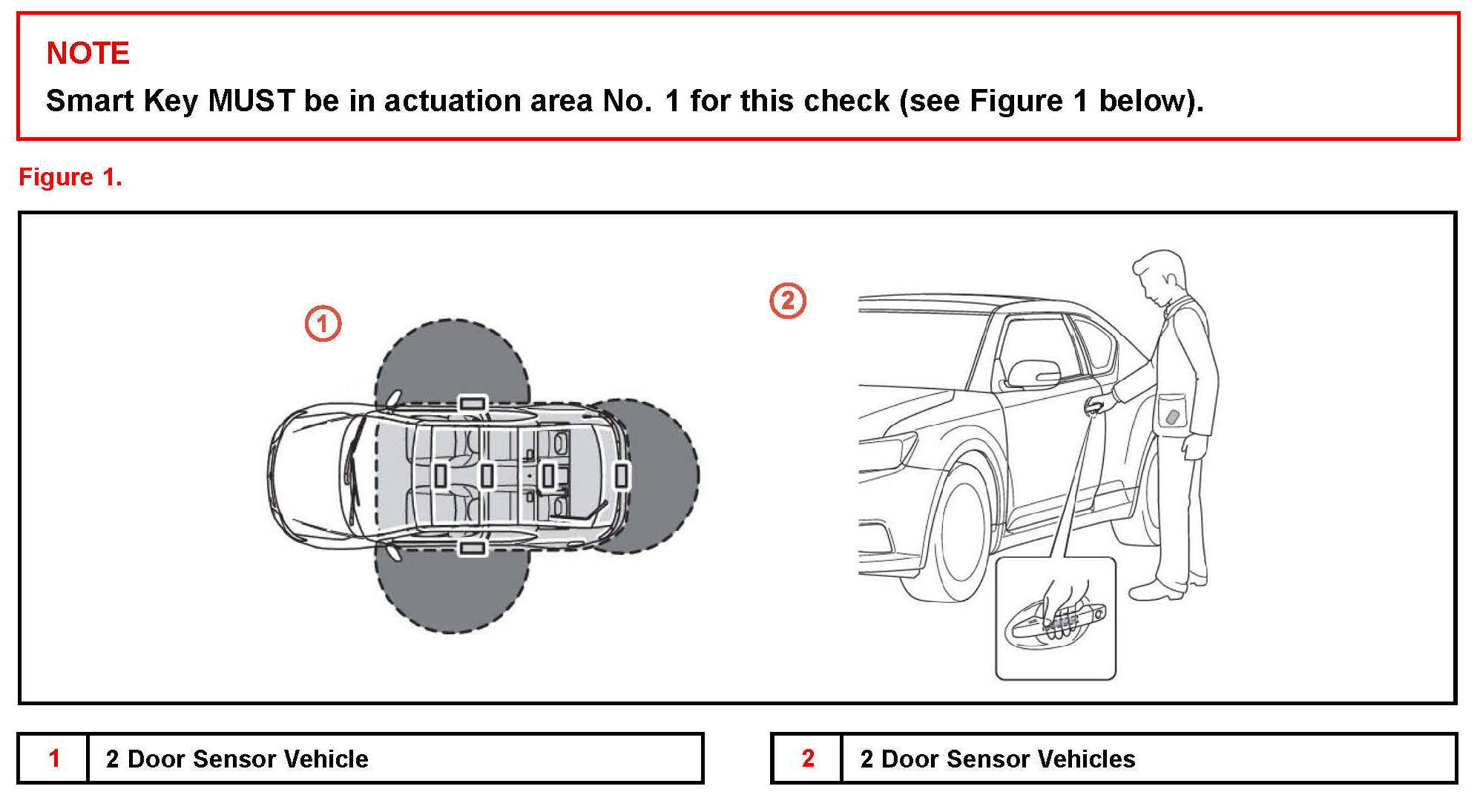 NOTE

Smart Key MUST be in actuation area No. 1 for this check (see Figure 1 below).

Figure 1.

1

2

| 1 | 2 Door Sensor Vehicle |
|---|---|

| 2 | 2 Door Sensor Vehicles |
|---|---|