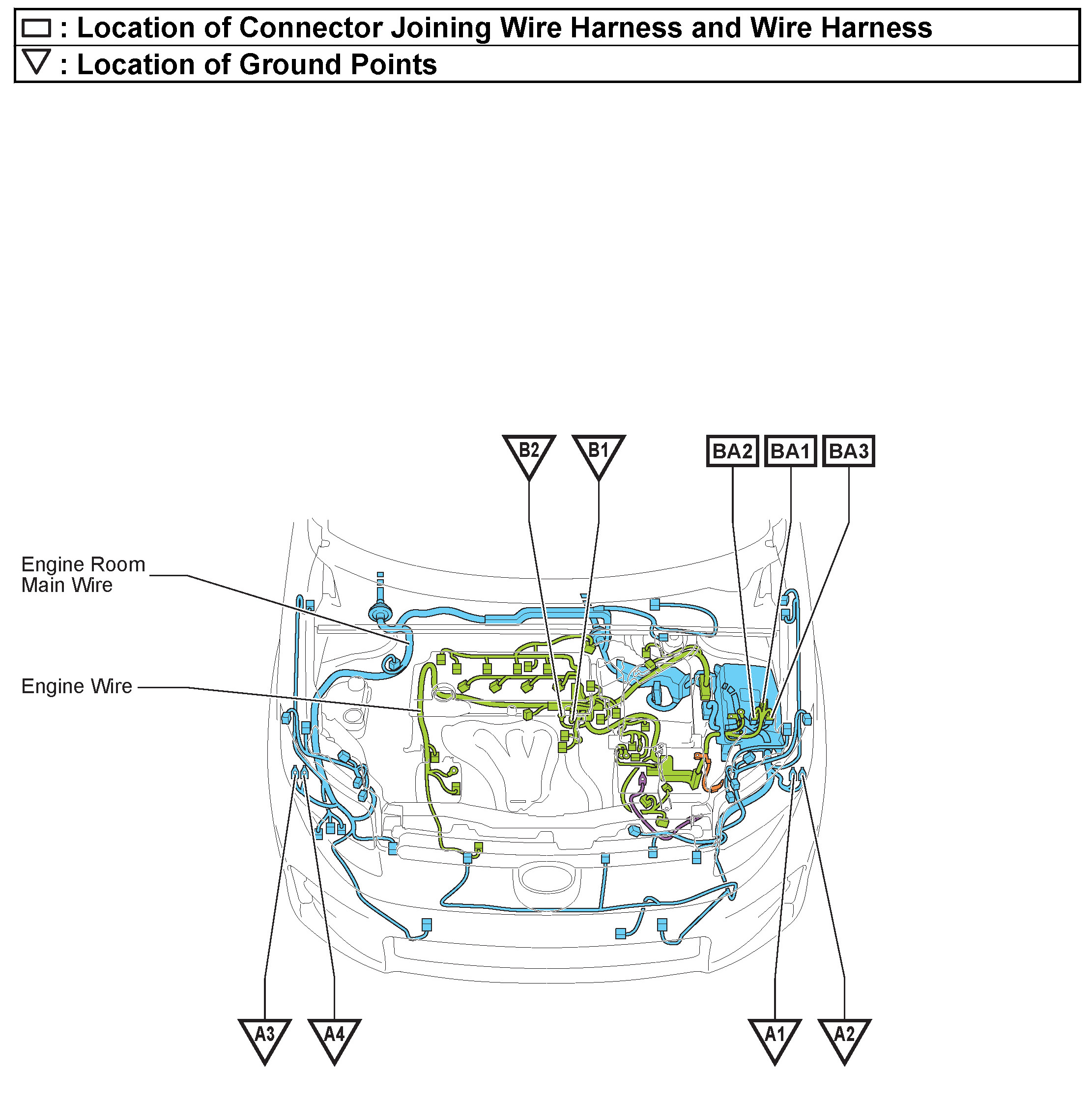 : Location of Connector Joining Wire Harness and Wire Harness
: Location of Ground Points

B2 B1 BA2 BA1 BA3

Engine Room Main Wire

Engine Wire

A3 A4 A1 A2