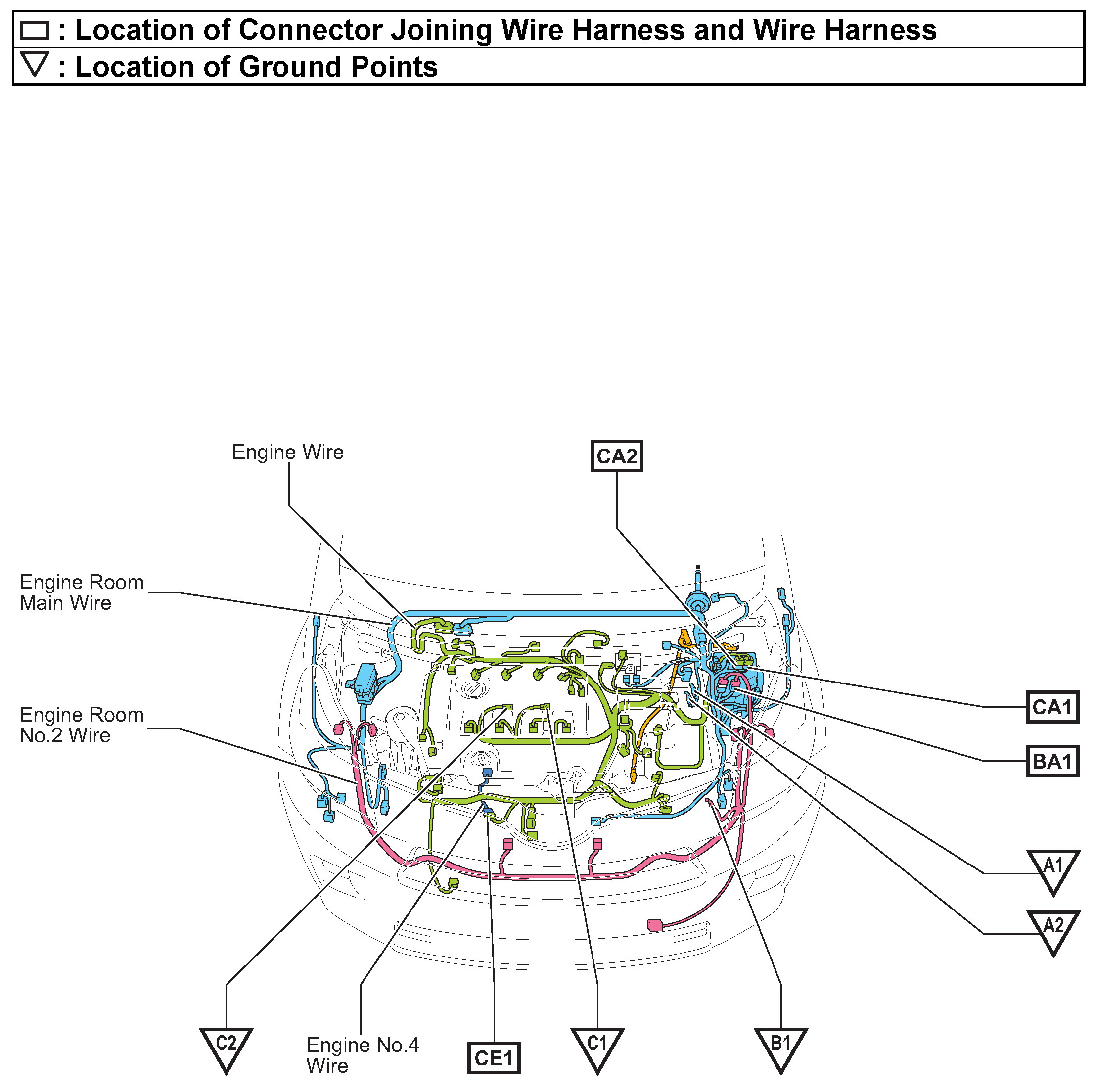 : Location of Connector Joining Wire Harness and Wire Harness
: Location of Ground Points

Engine Wire

CA2

Engine Room Main Wire

Engine Room No.2 Wire

CA1

BA1

A1

A2

C2

Engine No.4 Wire

CE1

C1

B1