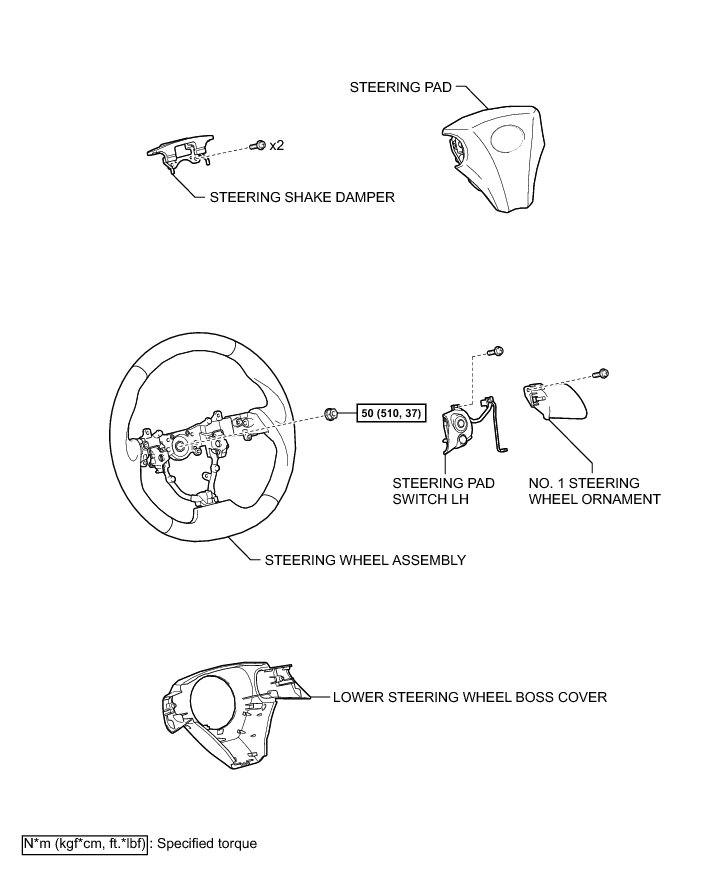 STEERING PAD

x2

STEERING SHAKE DAMPER

50 (510, 37)

STEERING PAD SWITCH LH

NO. 1 STEERING WHEEL ORNAMENT

STEERING WHEEL ASSEMBLY

LOWER STEERING WHEEL BOSS COVER

N*m (kgf*cm, ft.*lbf) : Specified torque