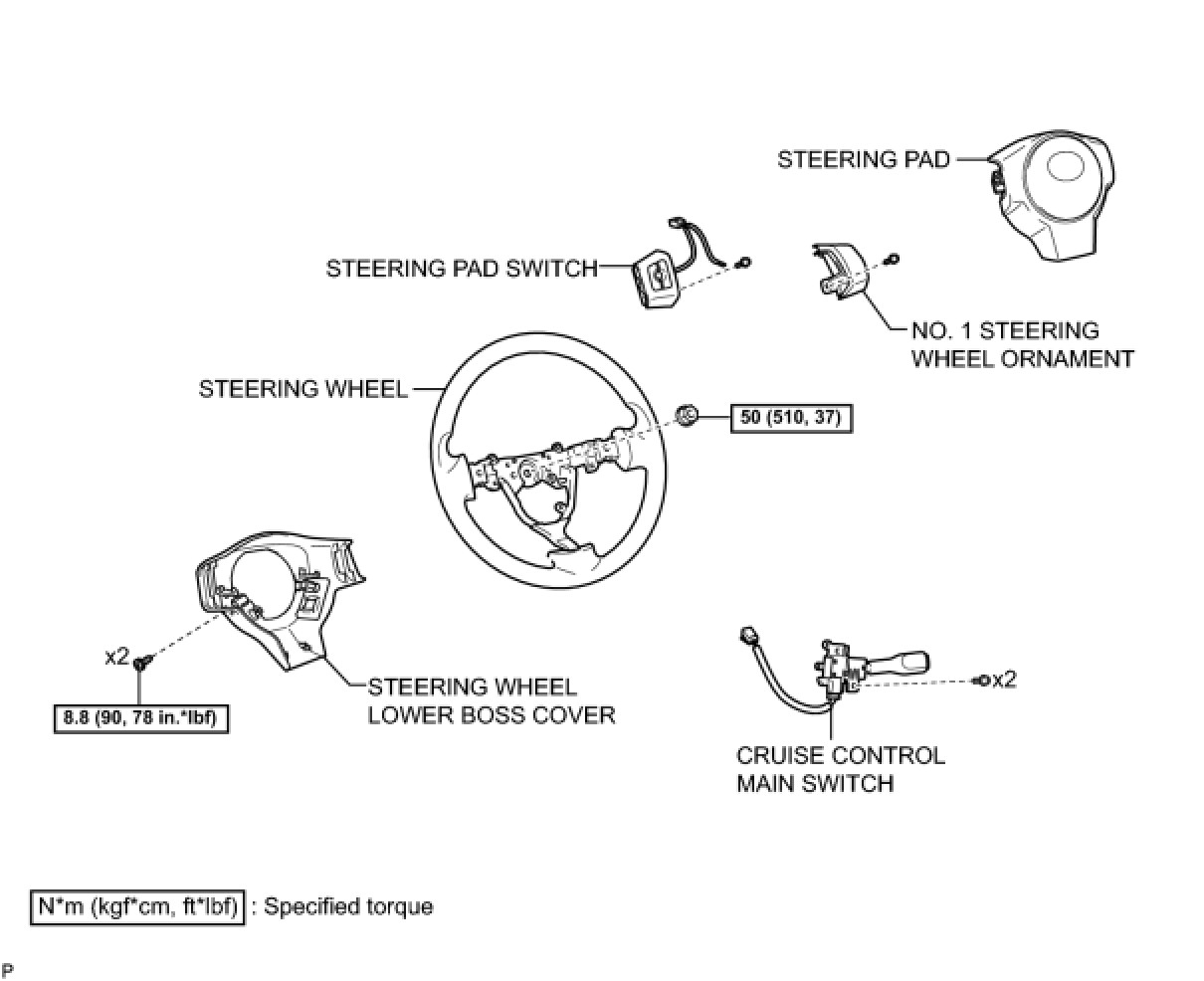 STEERING PAD

STEERING PAD SWITCH

NO. 1 STEERING WHEEL ORNAMENT

STEERING WHEEL

50 (510, 37)

x2

8.8 (90, 78 in.*lbf)

STEERING WHEEL LOWER BOSS COVER

x2

CRUISE CONTROL MAIN SWITCH

N*m (kgf*cm, ft*lbf) : Specified torque

P