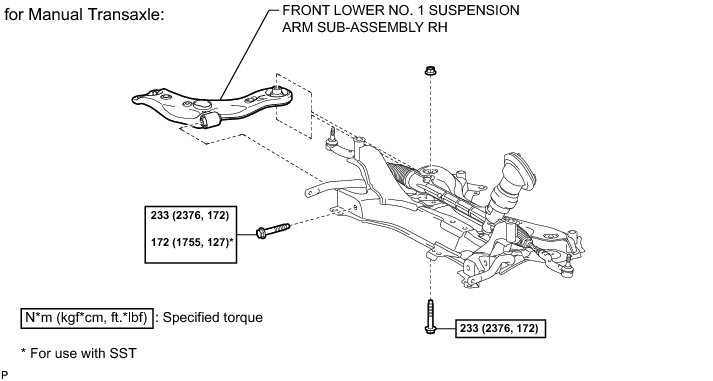 for Manual Transaxle:

FRONT LOWER NO. 1 SUSPENSION ARM SUB-ASSEMBLY RH

233 (2376, 172)

172 (1755, 127)*

233 (2376, 172)

N*m (kgf*cm, ft.*lbf) : Specified torque

* For use with SST

P