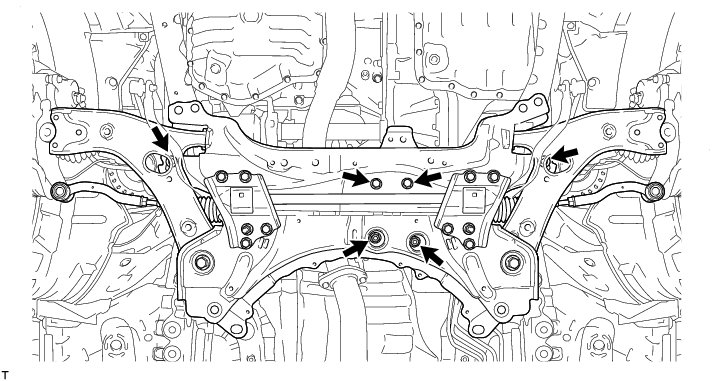 T