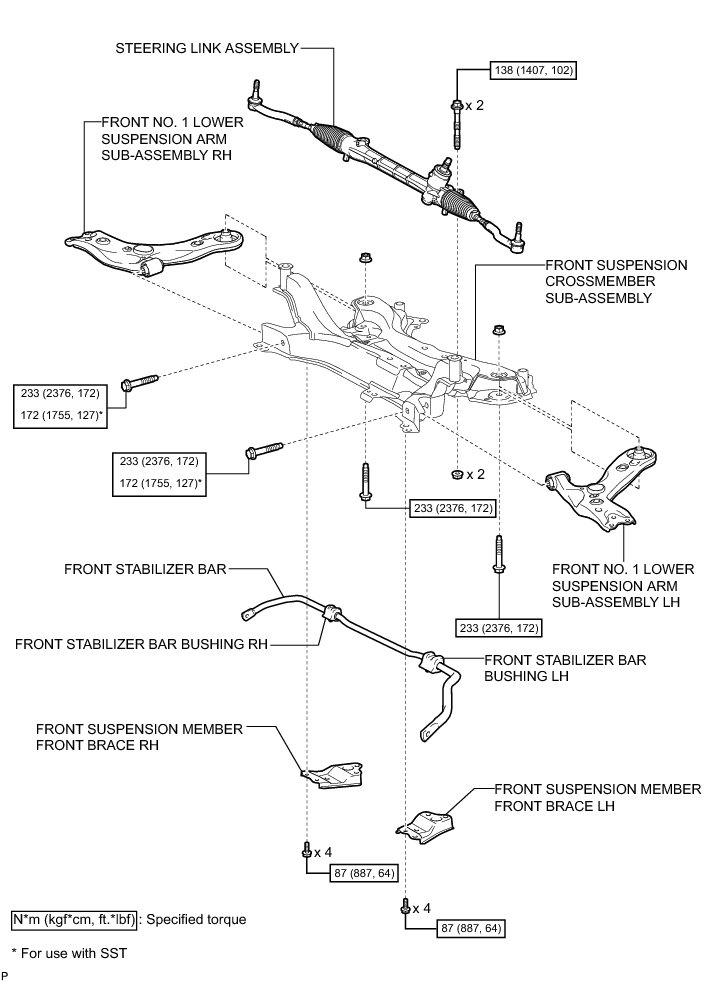 STEERING LINK ASSEMBLY

138 (1407, 102)

x 2

FRONT NO. 1 LOWER SUSPENSION ARM SUB-ASSEMBLY RH

FRONT SUSPENSION CROSSMEMBER SUB-ASSEMBLY

233 (2376, 172)
172 (1755, 127)*

233 (2376, 172)
172 (1755, 127)*

x 2

233 (2376, 172)

FRONT NO. 1 LOWER SUSPENSION ARM SUB-ASSEMBLY LH

FRONT STABILIZER BAR

233 (2376, 172)

FRONT STABILIZER BAR BUSHING RH

FRONT STABILIZER BAR BUSHING LH

FRONT SUSPENSION MEMBER FRONT BRACE RH

FRONT SUSPENSION MEMBER FRONT BRACE LH

x 4

87 (887, 64)

x 4

87 (887, 64)

N*m (kgf*cm, ft.*lbf) : Specified torque

* For use with SST

P