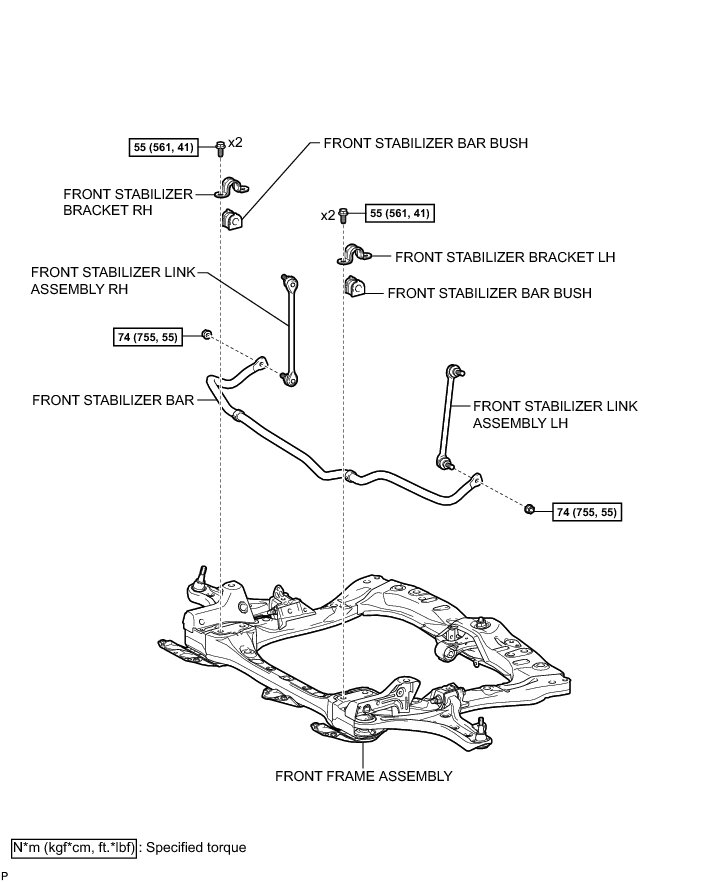 55 (561, 41) x2

FRONT STABILIZER BAR BUSH

FRONT STABILIZER BRACKET RH

x2 55 (561, 41)

FRONT STABILIZER BRACKET LH

FRONT STABILIZER LINK ASSEMBLY RH

FRONT STABILIZER BAR BUSH

74 (755, 55)

FRONT STABILIZER BAR

FRONT STABILIZER LINK ASSEMBLY LH

74 (755, 55)

FRONT FRAME ASSEMBLY

N*m (kgf*cm, ft.*lbf) : Specified torque

P