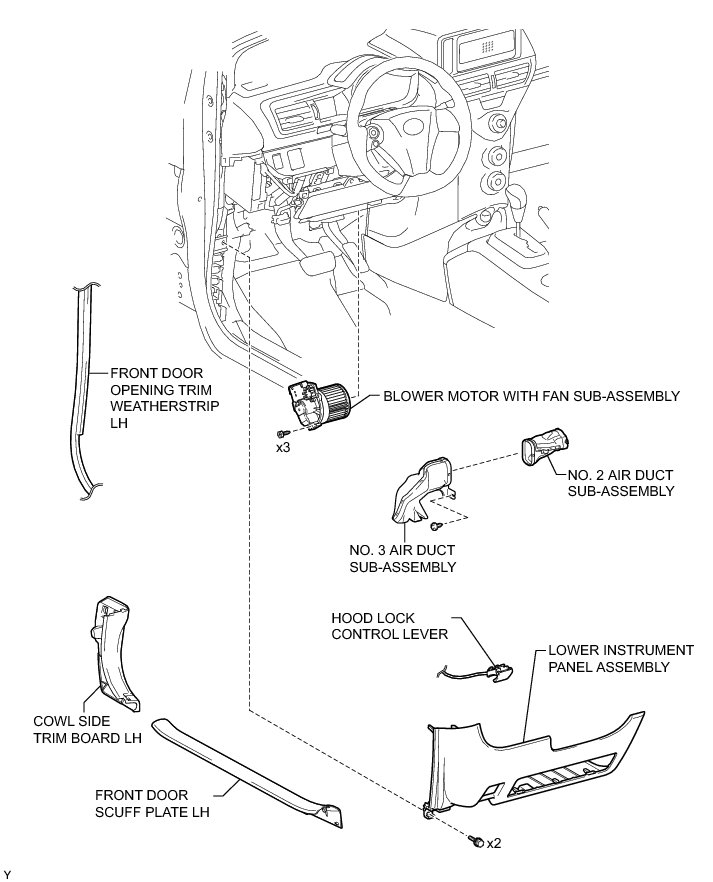 FRONT DOOR OPENING TRIM WEATHERSTRIP LH

BLOWER MOTOR WITH FAN SUB-ASSEMBLY

x3

NO. 2 AIR DUCT SUB-ASSEMBLY

NO. 3 AIR DUCT SUB-ASSEMBLY

HOOD LOCK CONTROL LEVER

LOWER INSTRUMENT PANEL ASSEMBLY

COWL SIDE TRIM BOARD LH

FRONT DOOR SCUFF PLATE LH

x2

Y