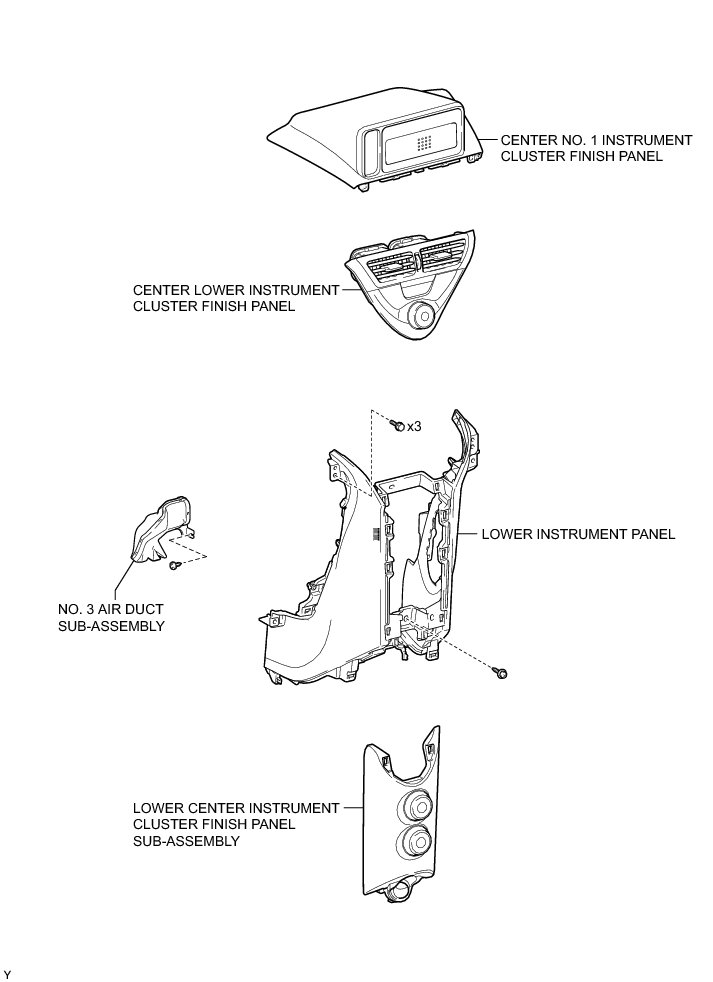 CENTER NO. 1 INSTRUMENT CLUSTER FINISH PANEL

CENTER LOWER INSTRUMENT CLUSTER FINISH PANEL

x3

LOWER INSTRUMENT PANEL

NO. 3 AIR DUCT SUB-ASSEMBLY

LOWER CENTER INSTRUMENT CLUSTER FINISH PANEL SUB-ASSEMBLY

Y