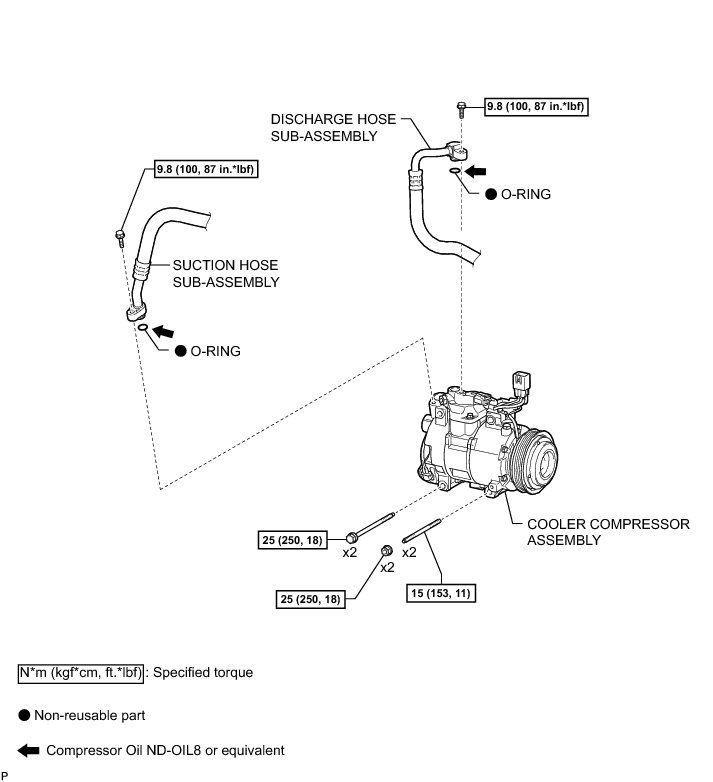 9.8 (100, 87 in.*lbf)

DISCHARGE HOSE SUB-ASSEMBLY

● O-RING

9.8 (100, 87 in.*lbf)

SUCTION HOSE SUB-ASSEMBLY

● O-RING

COOLER COMPRESSOR ASSEMBLY

25 (250, 18)

x2

x2

x2

25 (250, 18)

15 (153, 11)

N*m (kgf*cm, ft.*lbf) : Specified torque

● Non-reusable part

Compressor Oil ND-OIL8 or equivalent

P