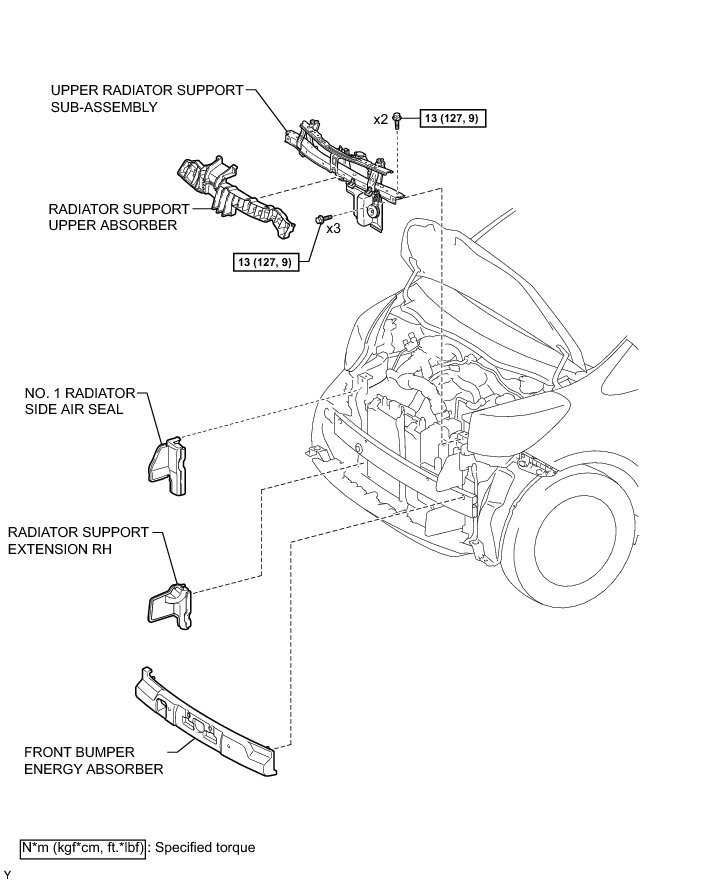 UPPER RADIATOR SUPPORT SUB-ASSEMBLY

x2

13 (127, 9)

RADIATOR SUPPORT UPPER ABSORBER

x3

13 (127, 9)

NO. 1 RADIATOR SIDE AIR SEAL

RADIATOR SUPPORT EXTENSION RH

FRONT BUMPER ENERGY ABSORBER

N*m (kgf*cm, ft.*lbf) : Specified torque

Y