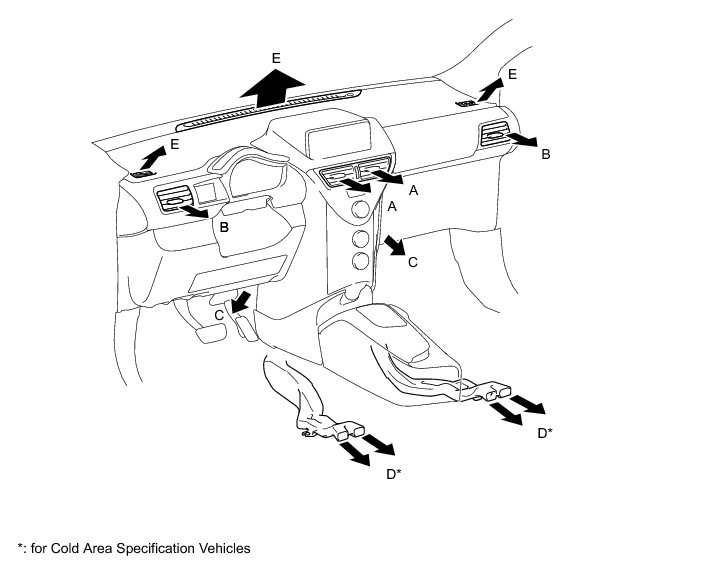 E
E
E
B
A
A
B
C
C
D*
D*

*: for Cold Area Specification Vehicles